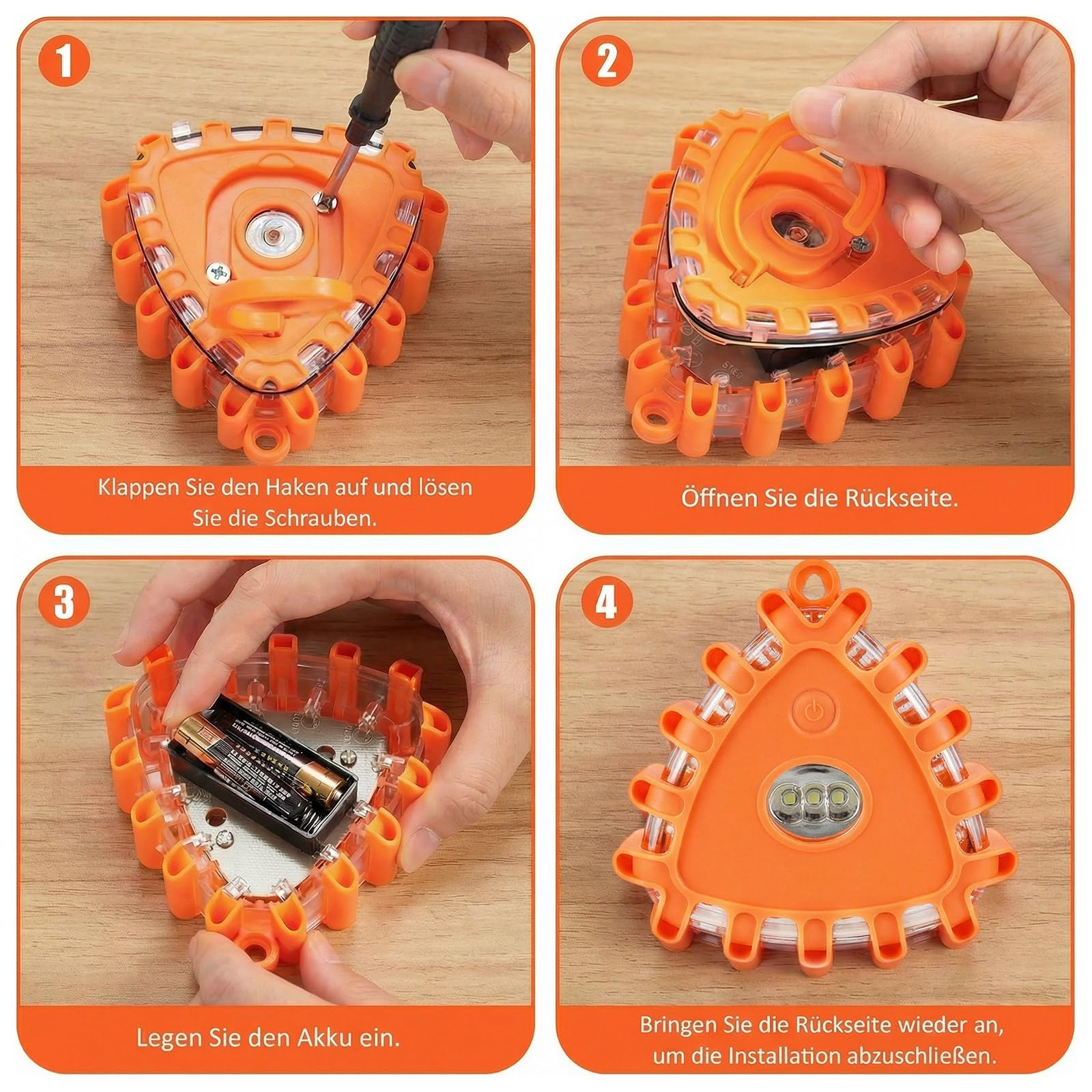 1

Klappen Sie den Haken auf und lösen Sie die Schrauben.

2

Öffnen Sie die Rückseite.

3

Legen Sie den Akku ein.

4

Bringen Sie die Rückseite wieder an, um die Installation abzuschließen.