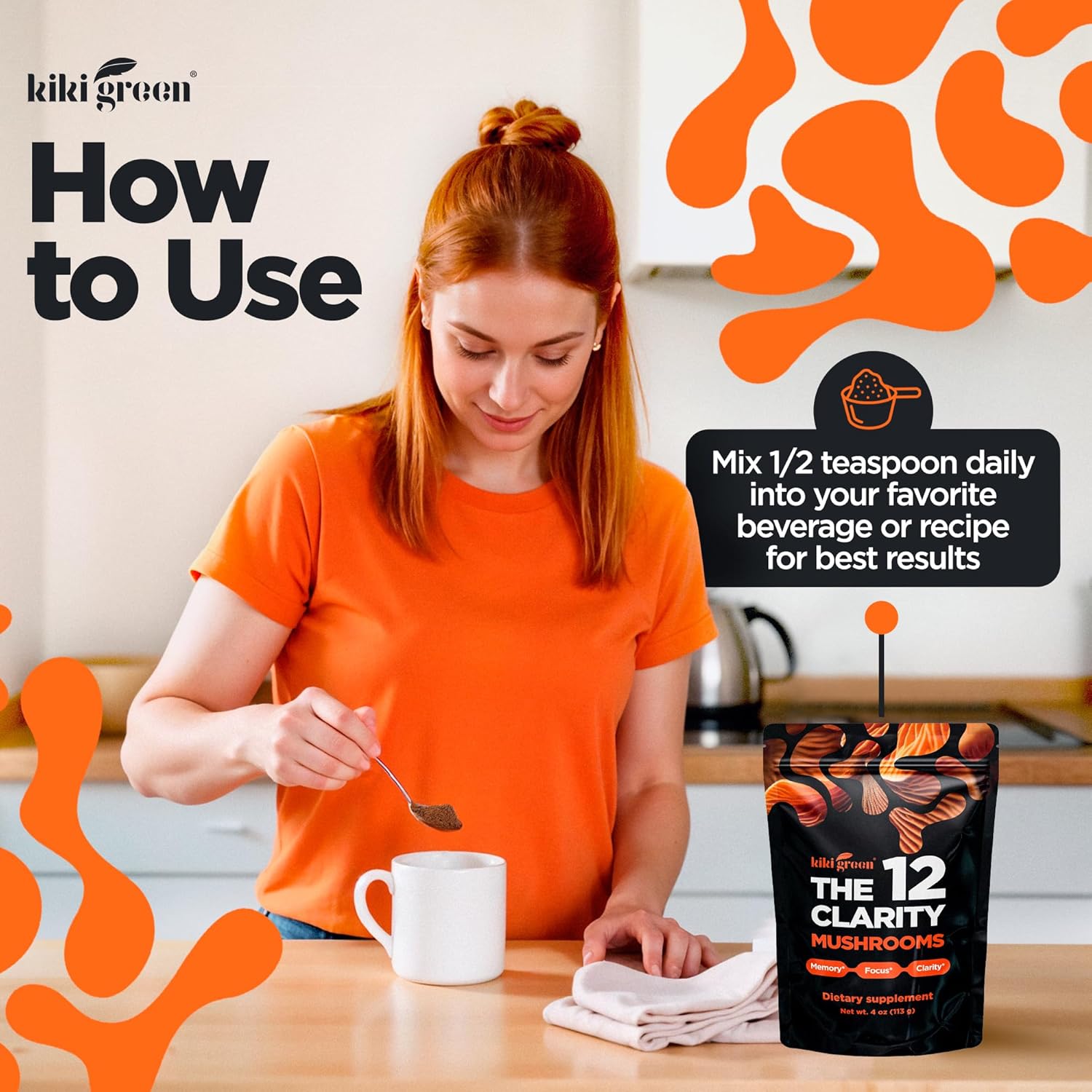 kiki green®

How to Use

Mix 1/2 teaspoon daily into your favorite beverage or recipe for best results

kiki green®
THE 12
CLARITY
MUSHROOMS
Memory* Focus* Clarity*
Dietary supplement
Net wt. 4 oz (113 g)