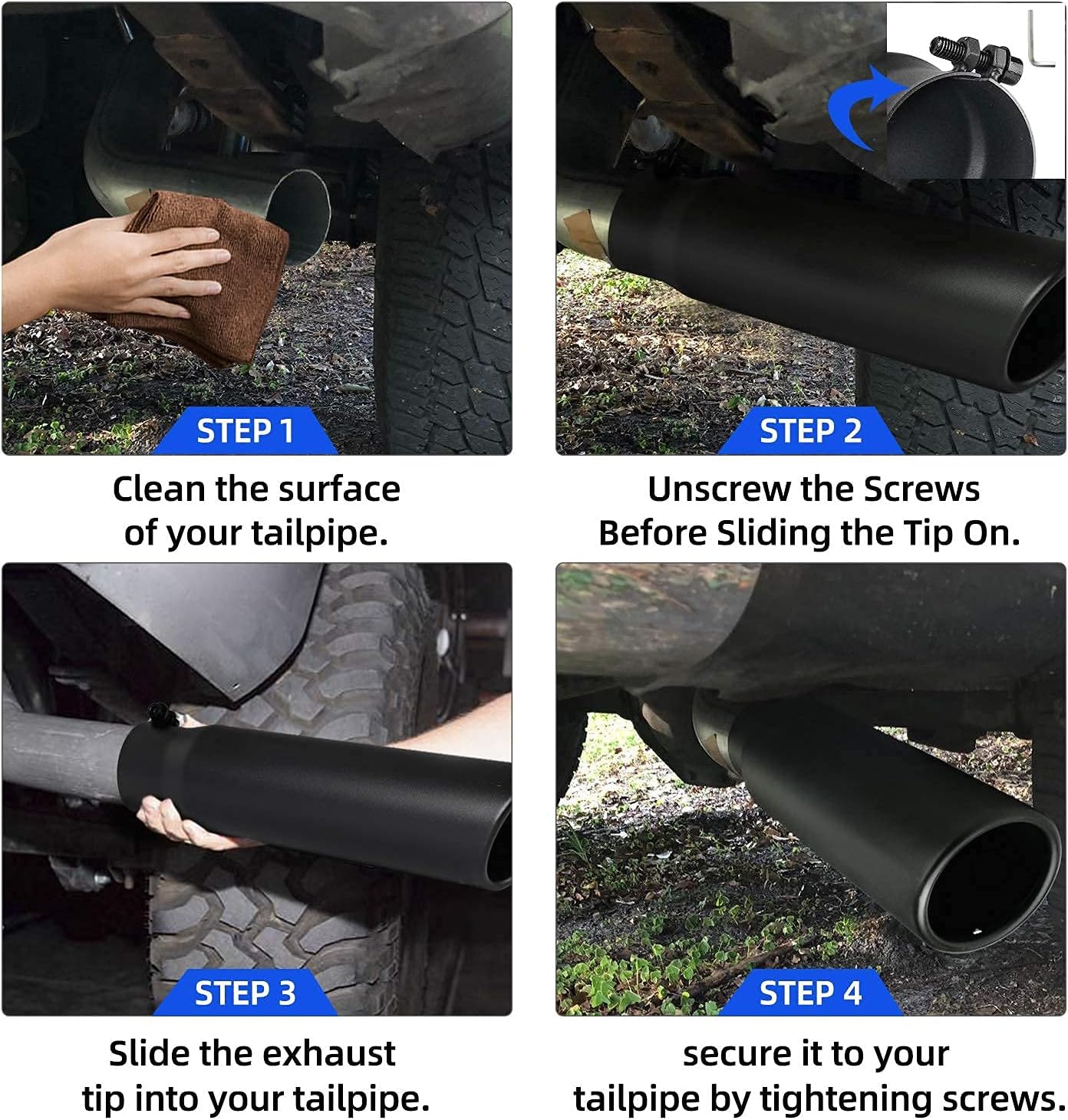 STEP 1

Clean the surface of your tailpipe.

STEP 2

Unscrew the Screws Before Sliding the Tip On.

STEP 3

Slide the exhaust tip into your tailpipe.

STEP 4

secure it to your tailpipe by tightening screws.