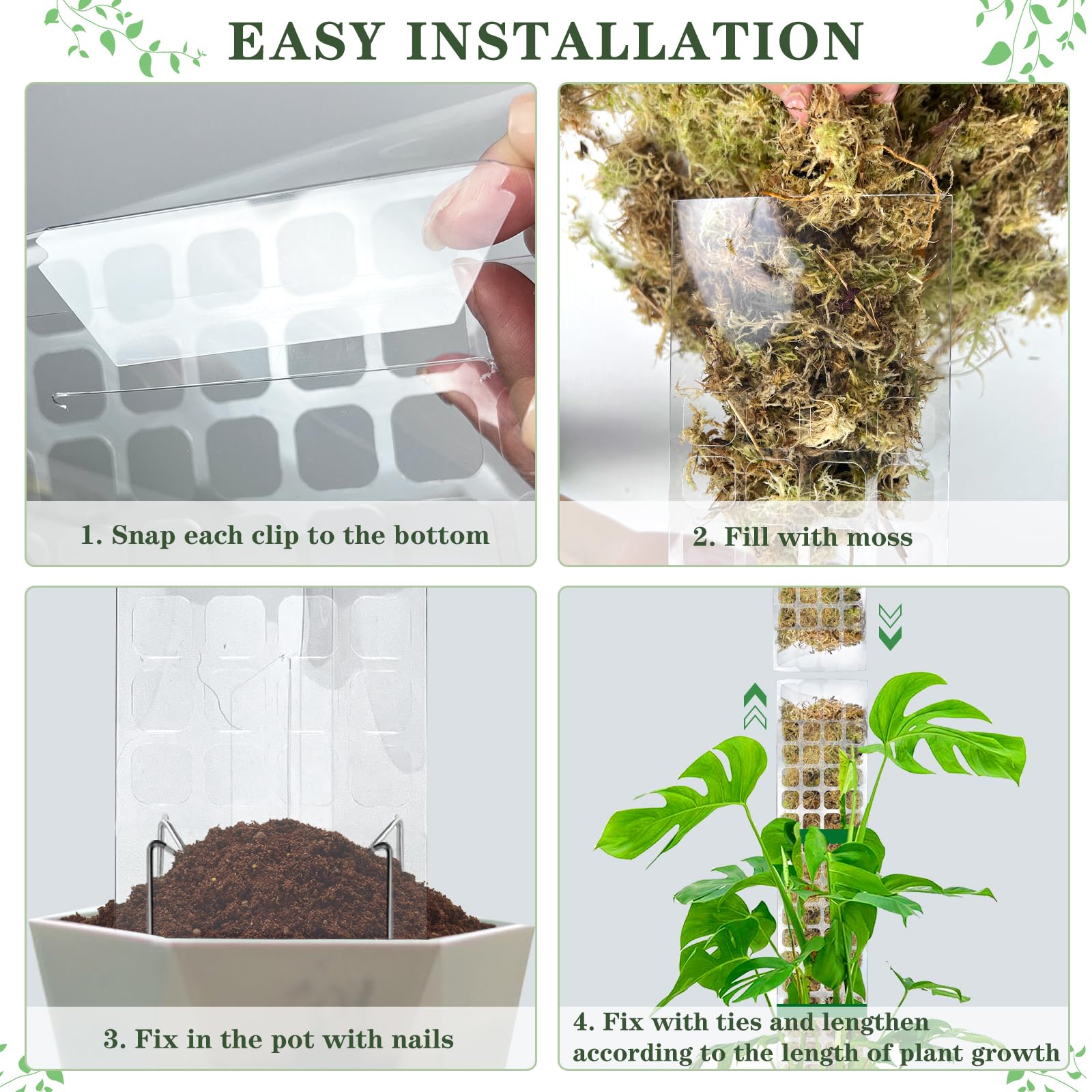 EASY INSTALLATION

1. Snap each clip to the bottom

2. Fill with moss

3. Fix in the pot with nails

4. Fix with ties and lengthen according to the length of plant growth