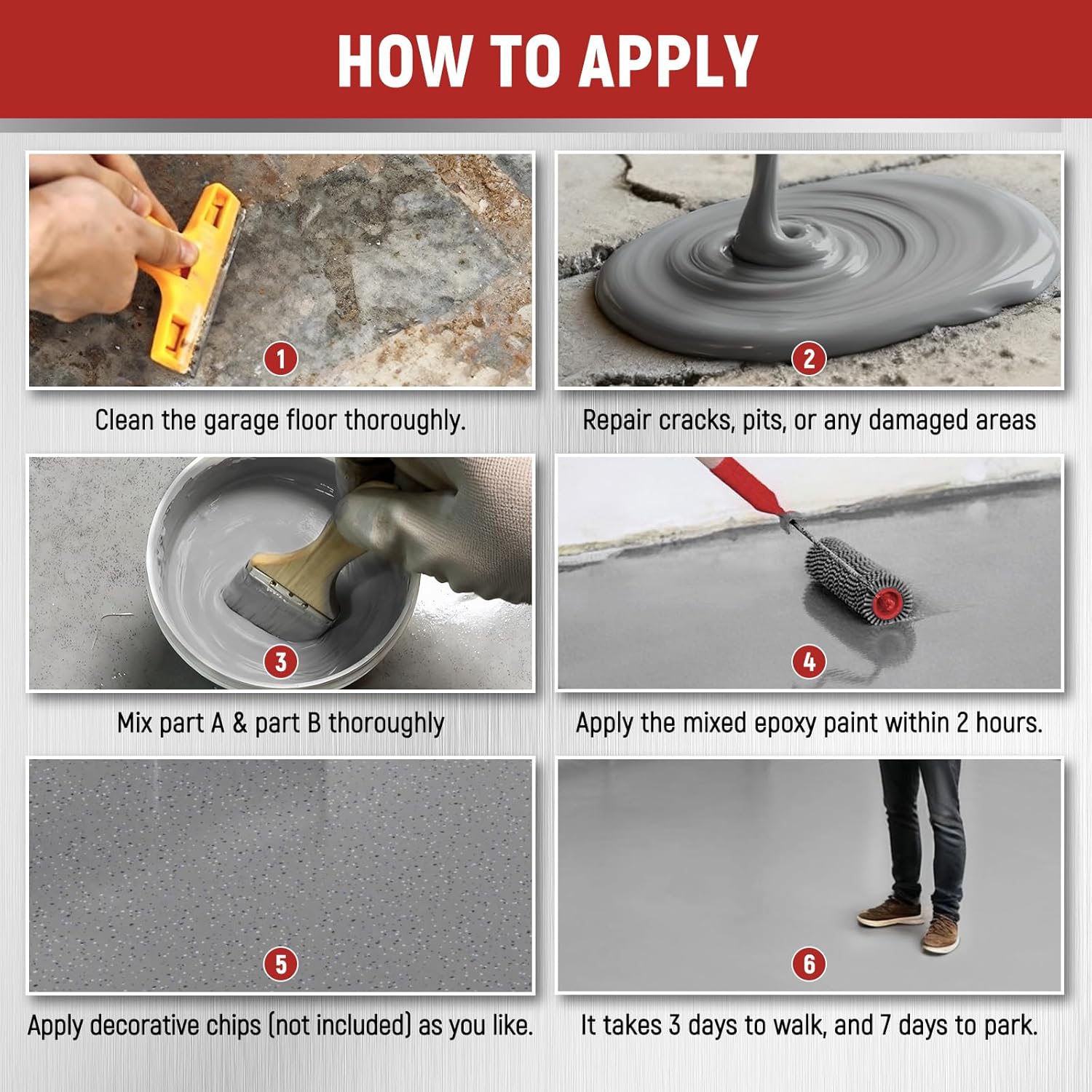 HOW TO APPLY

1

Clean the garage floor thoroughly.

2

Repair cracks, pits, or any damaged areas

3

Mix part A & part B thoroughly

4

Apply the mixed epoxy paint within 2 hours.

5

Apply decorative chips (not included) as you like.

6

It takes 3 days to walk, and 7 days to park.