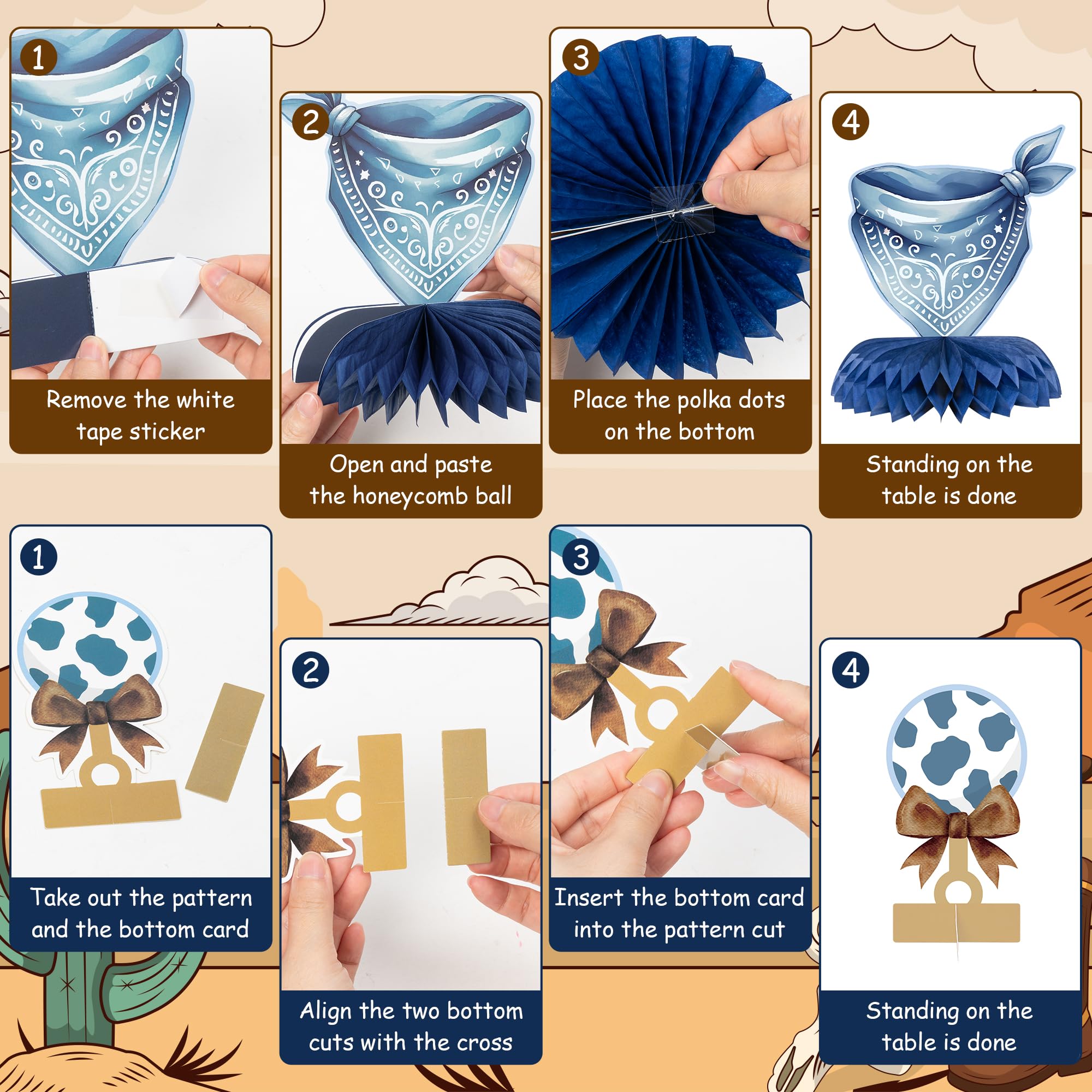 1
Remove the white tape sticker

2
Open and paste the honeycomb ball

3
Place the polka dots on the bottom

4
Standing on the table is done

1
Take out the pattern and the bottom card

2
Align the two bottom cuts with the cross

3
Insert the bottom card into the pattern cut

4
Standing on the table is done