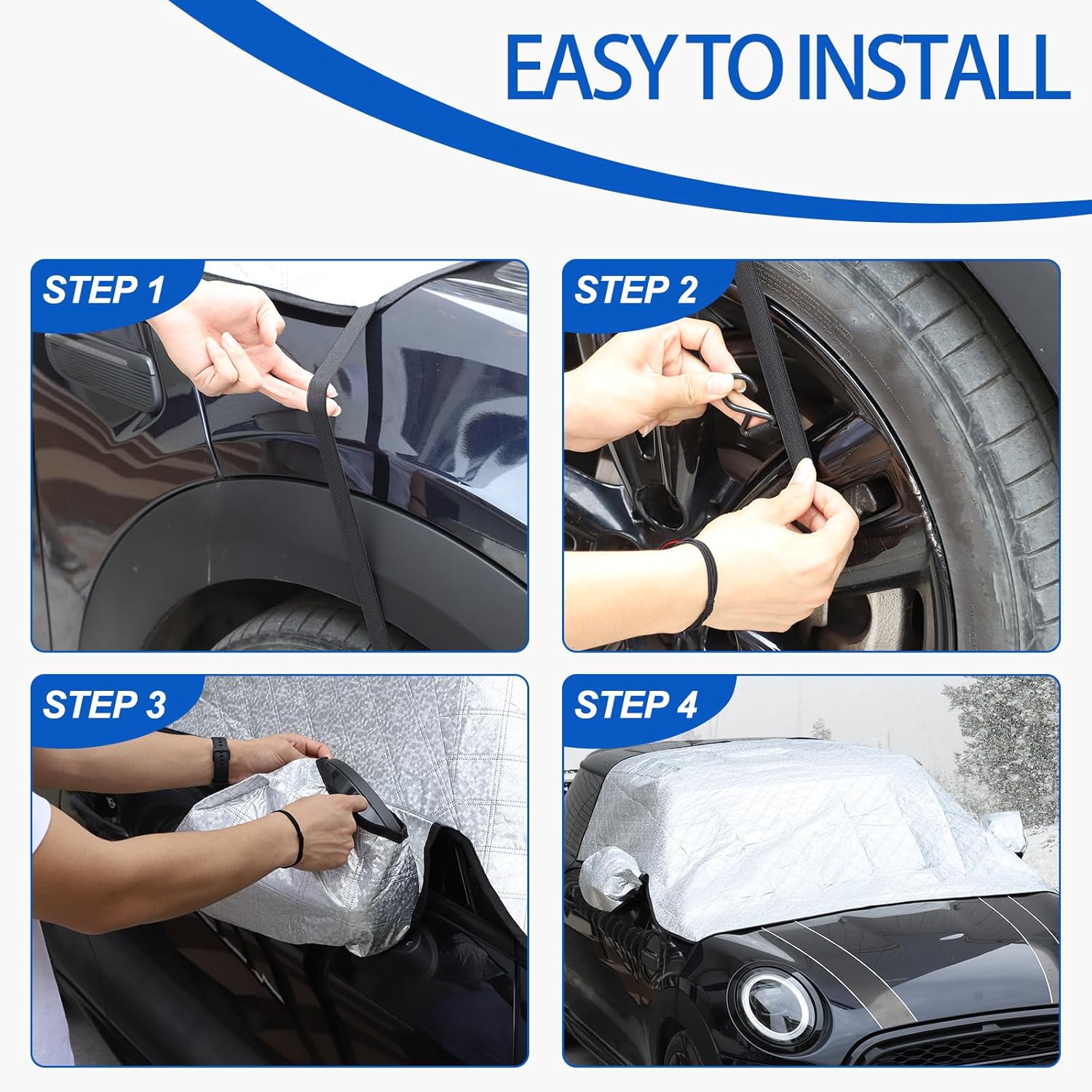 EASY TO INSTALL

STEP 1

STEP 2

STEP 3

STEP 4