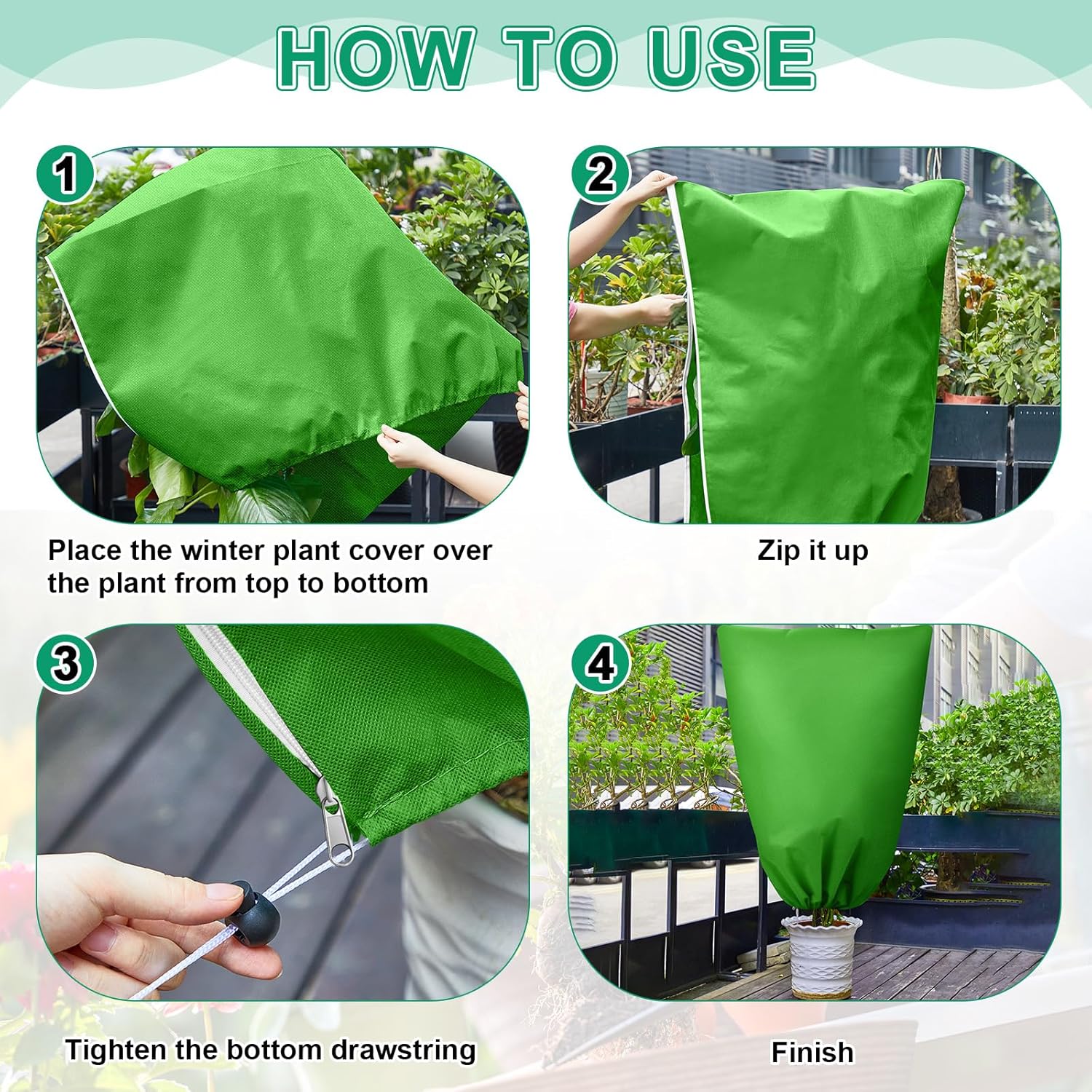 HOW TO USE

1

Place the winter plant cover over the plant from top to bottom

2

Zip it up

3

Tighten the bottom drawstring

4

Finish