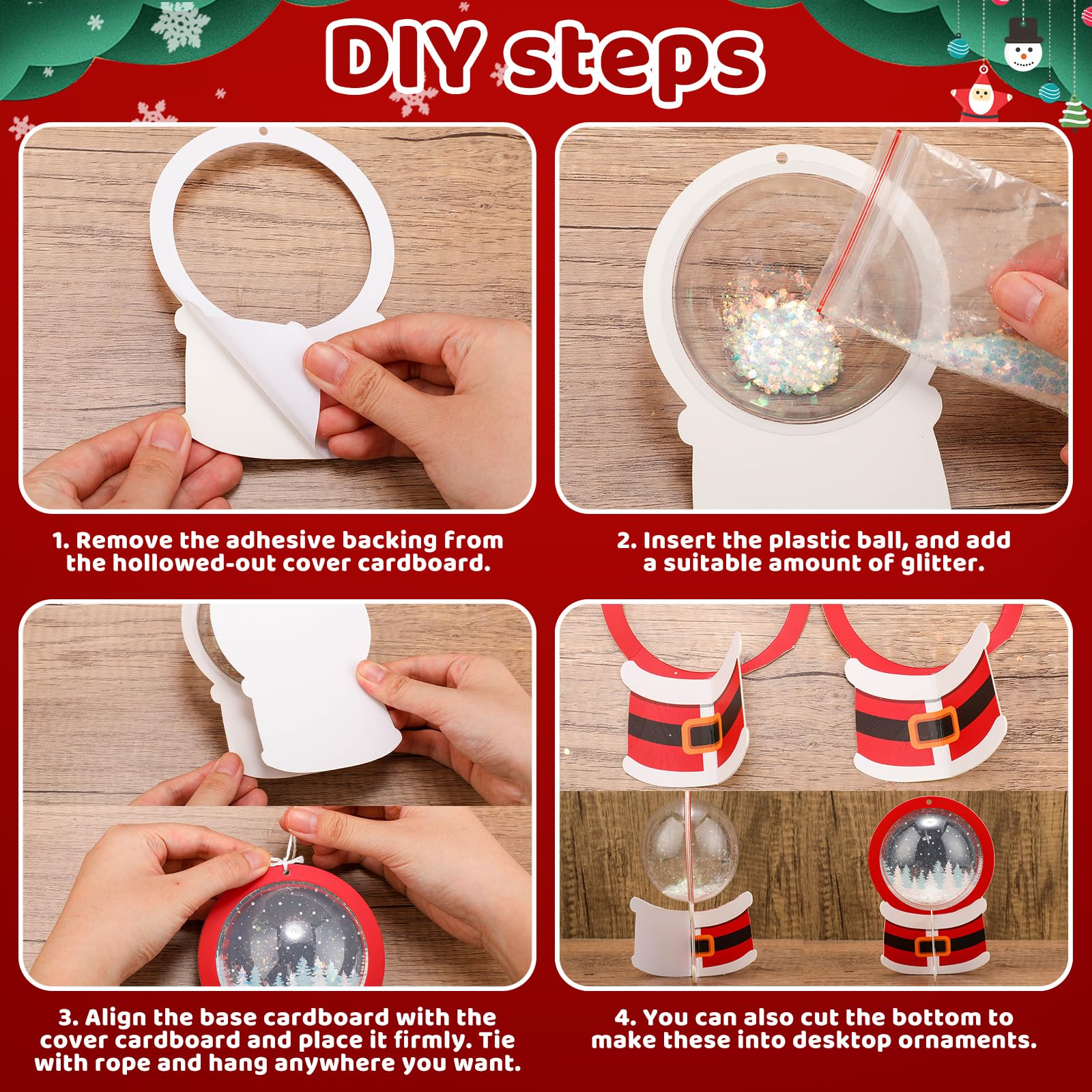 DIY steps

1. Remove the adhesive backing from the hollowed-out cover cardboard.

2. Insert the plastic ball, and add a suitable amount of glitter.

3. Align the base cardboard with the cover cardboard and place it firmly. Tie with rope and hang anywhere you want.

4. You can also cut the bottom to make these into desktop ornaments.