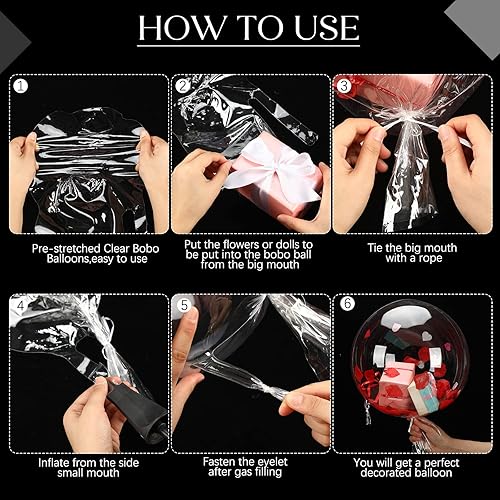 HOW TO USE

1

Pre-stretched Clear Bobo Balloons,easy to use

2

Put the flowers or dolls to be put into the bobo ball from the big mouth

3

Tie the big mouth with a rope

4

Inflate from the side small mouth

5

Fasten the eyelet after gas filling

6

You will get a perfect decorated balloon