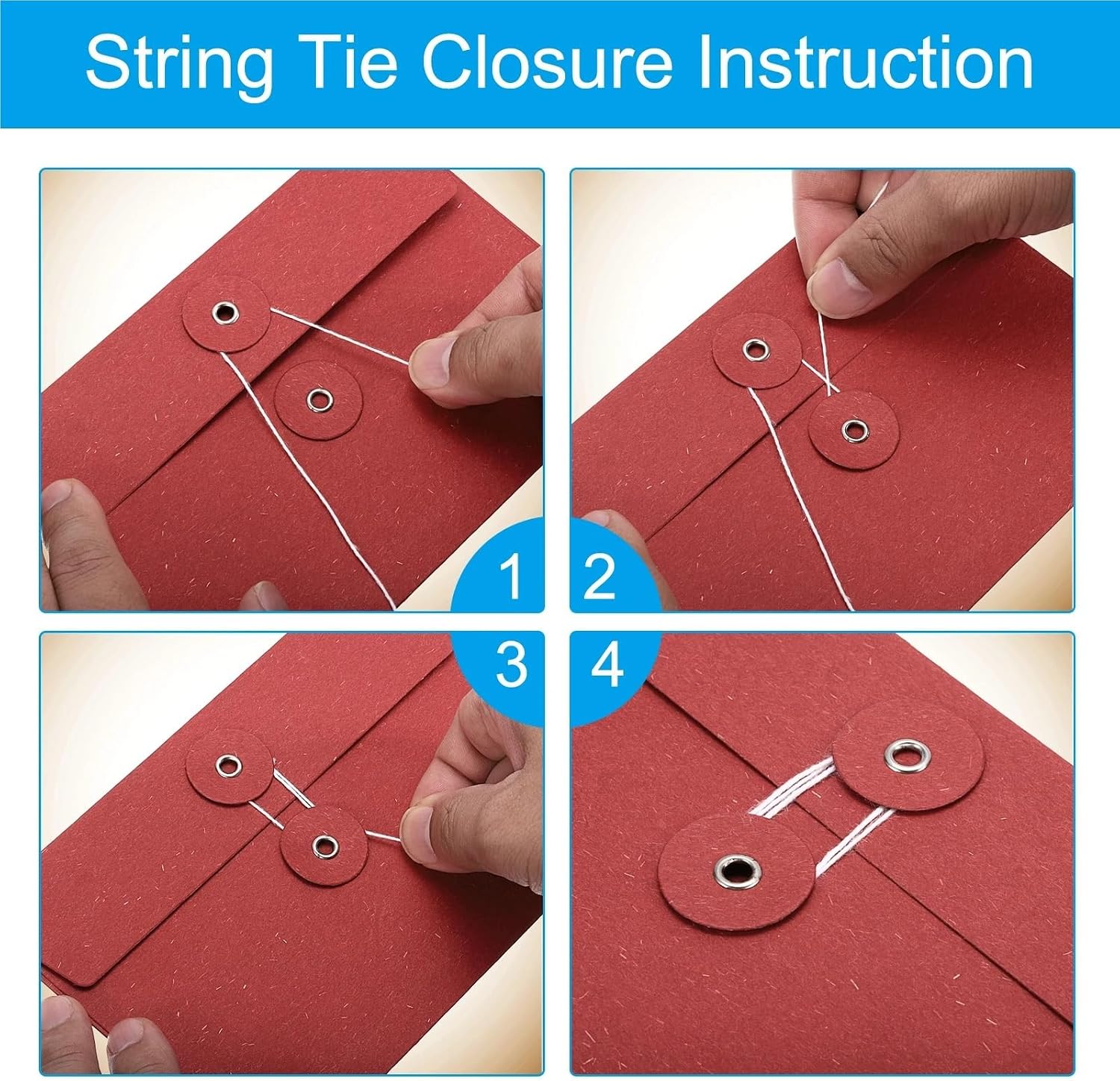 String Tie Closure Instruction

1

2

3

4