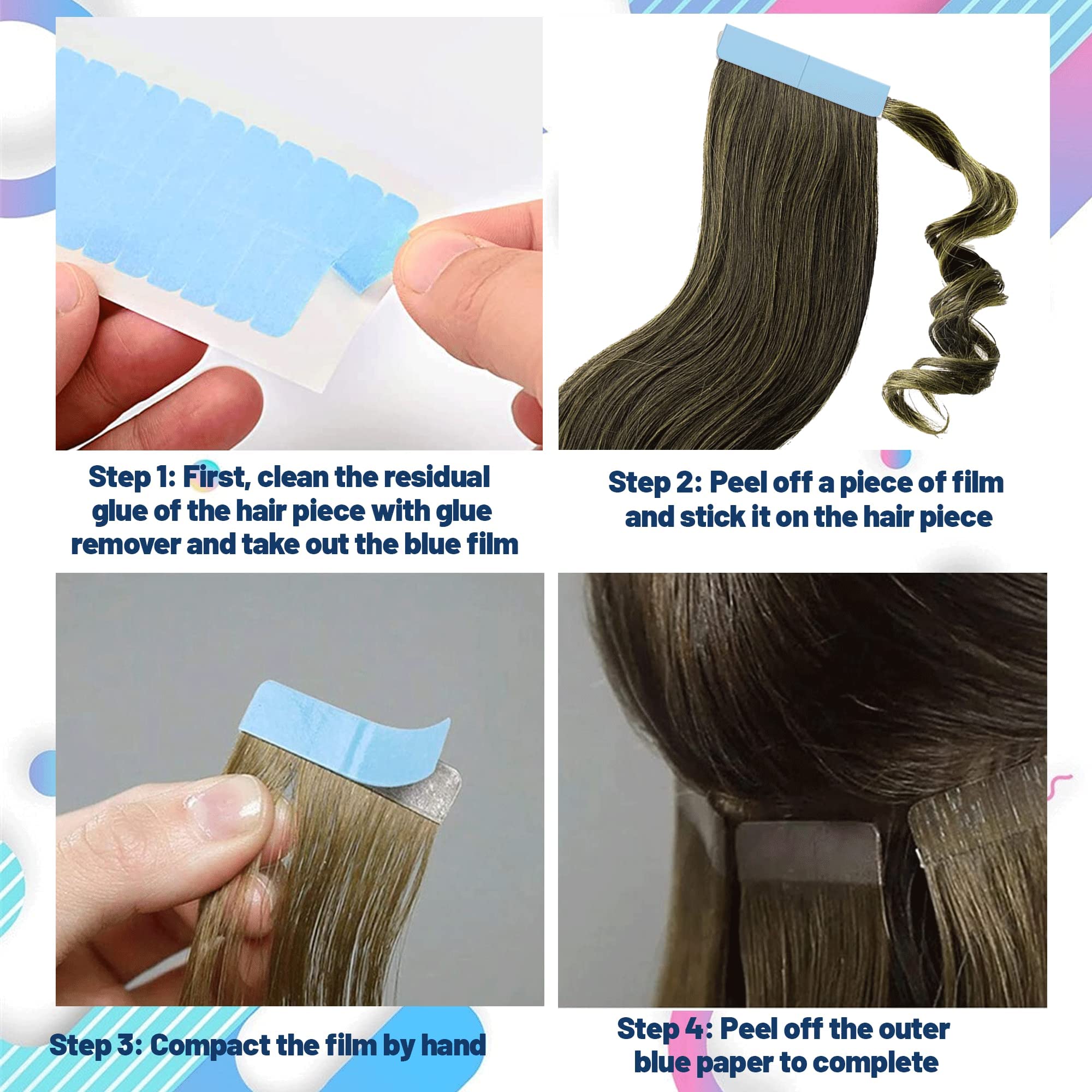 Step 1: First, clean the residual glue of the hair piece with glue remover and take out the blue film

Step 2: Peel off a piece of film and stick it on the hair piece

Step 3: Compact the film by hand

Step 4: Peel off the outer blue paper to complete