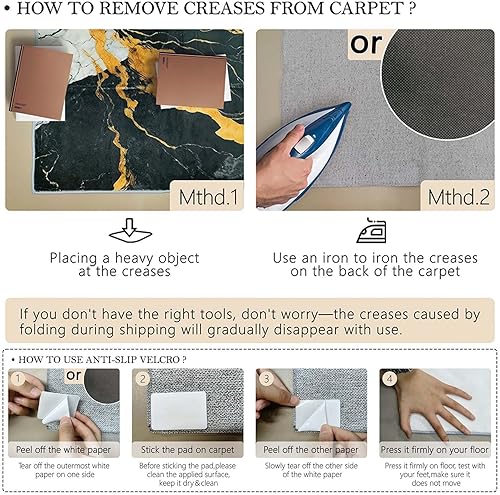 • HOW TO REMOVE CREASES FROM CARPET ?

or

Mthd.1

Mthd.2

Placing a heavy object at the creases

Use an iron to iron the creases on the back of the carpet

If you don't have the right tools, don't worry—the creases caused by folding during shipping will gradually disappear with use.

• HOW TO USE ANTI-SLIP VELCRO ?

1 or

Peel off the white paper

Tear off the outermost white paper on one side

2

Stick the pad on carpet

Before sticking the pad,please clean the applied surface, keep it dry&clean

3

Peel off the other paper

Slowly tear off the other side of the white paper

4

Press it firmly on your floor

Press it firmly on floor, test with your feet,make sure it does not move