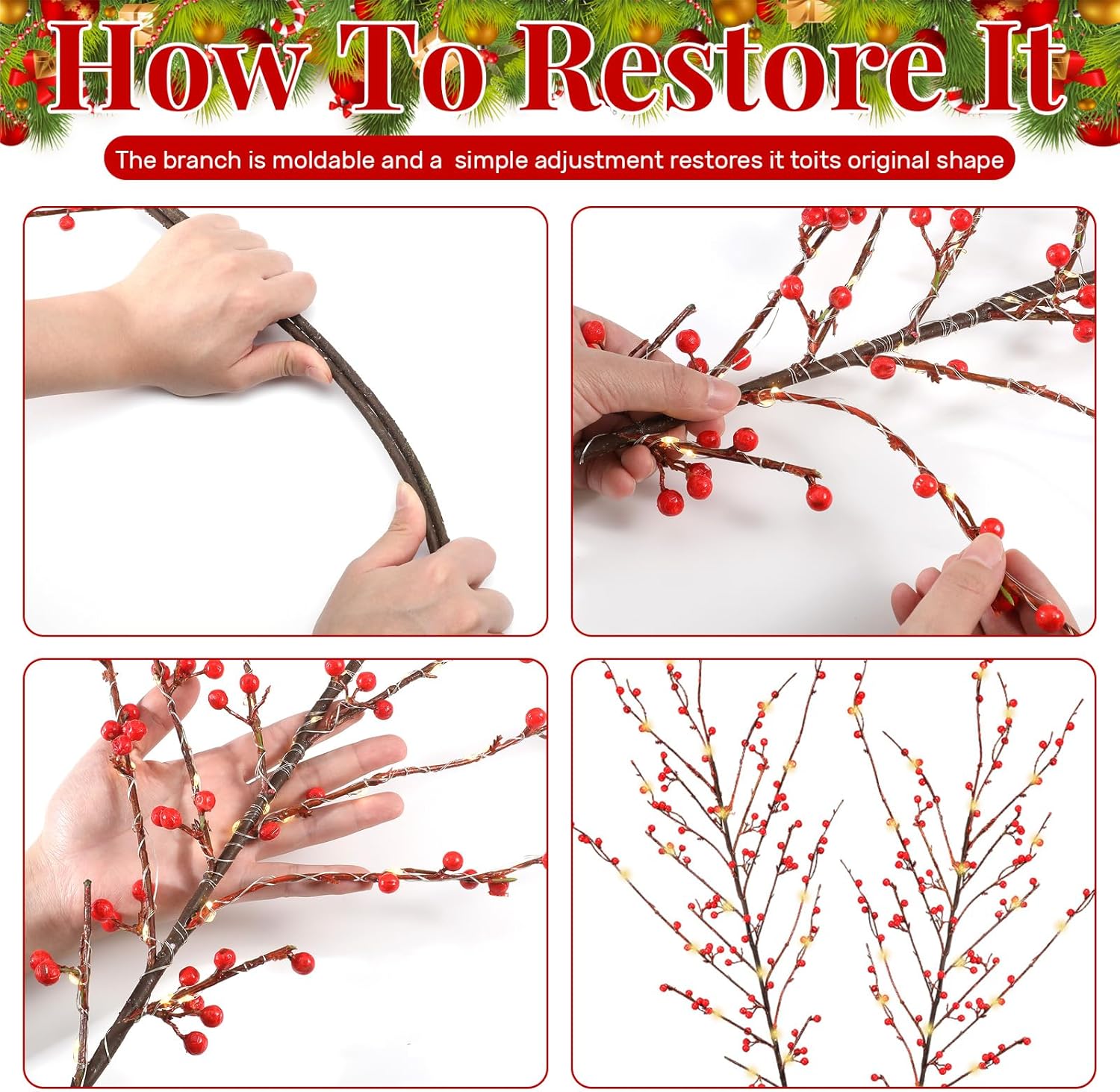 How To Restore It

The branch is moldable and a  simple adjustment restores it toits original shape