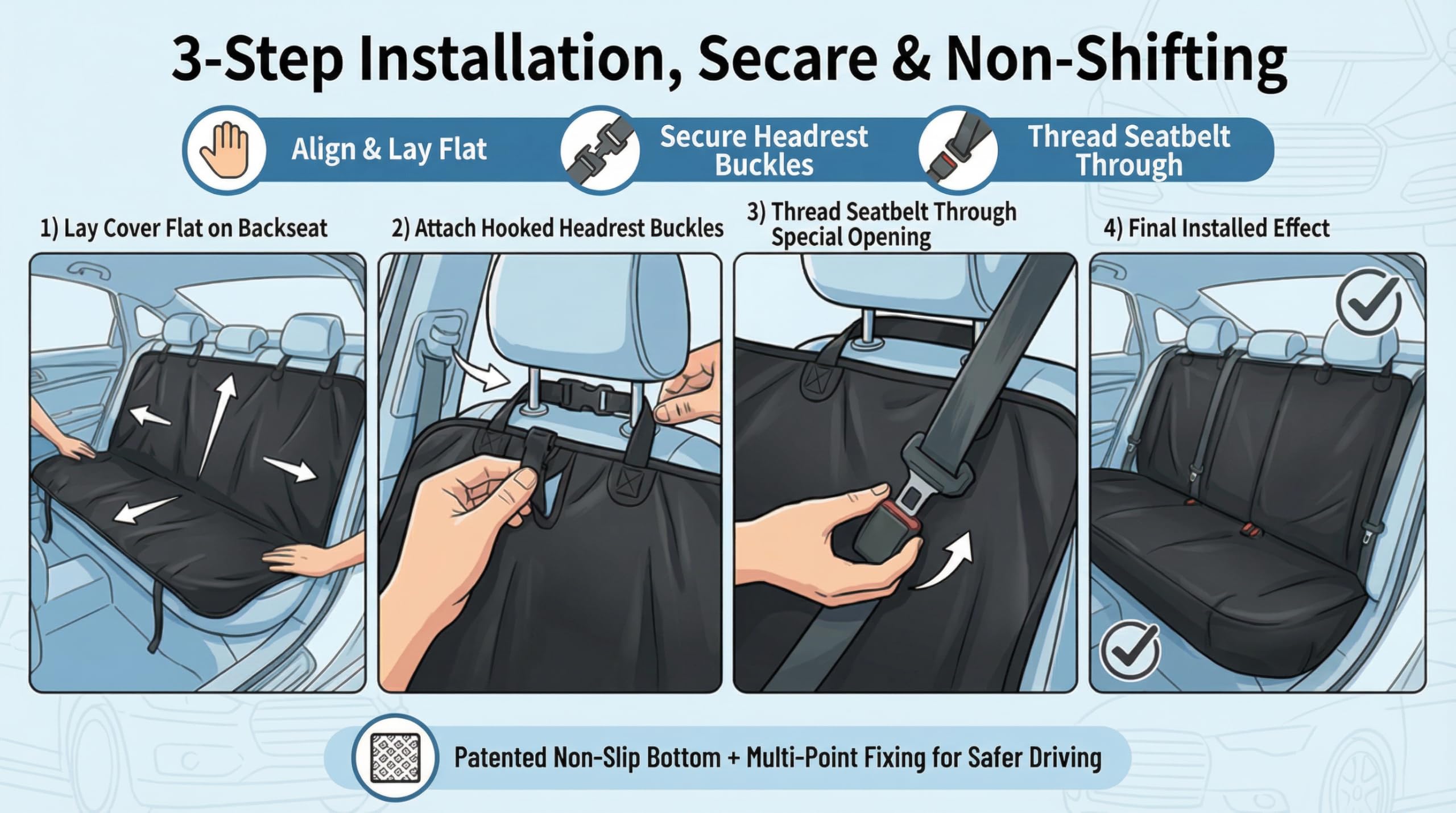 3-Step Installation, Secare & Non-Shifting

Align & Lay Flat

Secure Headrest Buckles

Thread Seatbelt Through

1) Lay Cover Flat on Backseat

2) Attach Hooked Headrest Buckles

3) Thread Seatbelt Through Special Opening

4) Final Installed Effect

Patented Non-Slip Bottom + Multi-Point Fixing for Safer Driving