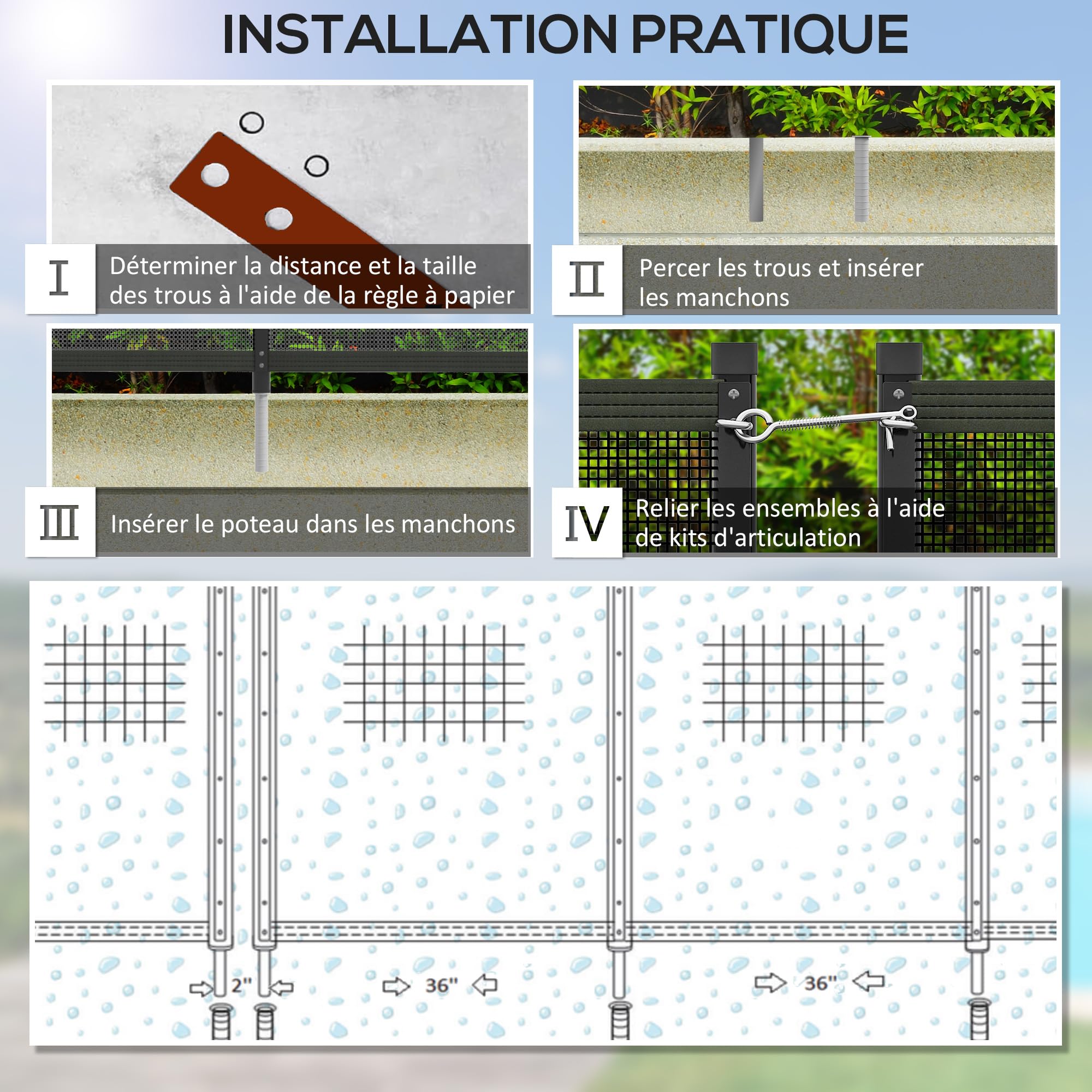 INSTALLATION PRATIQUE

I Déterminer la distance et la taille des trous à l'aide de la règle à papier

II Percer les trous et insérer les manchons

III Insérer le poteau dans les manchons

IV Relier les ensembles à l'aide de kits d'articulation

2"

36"

36"