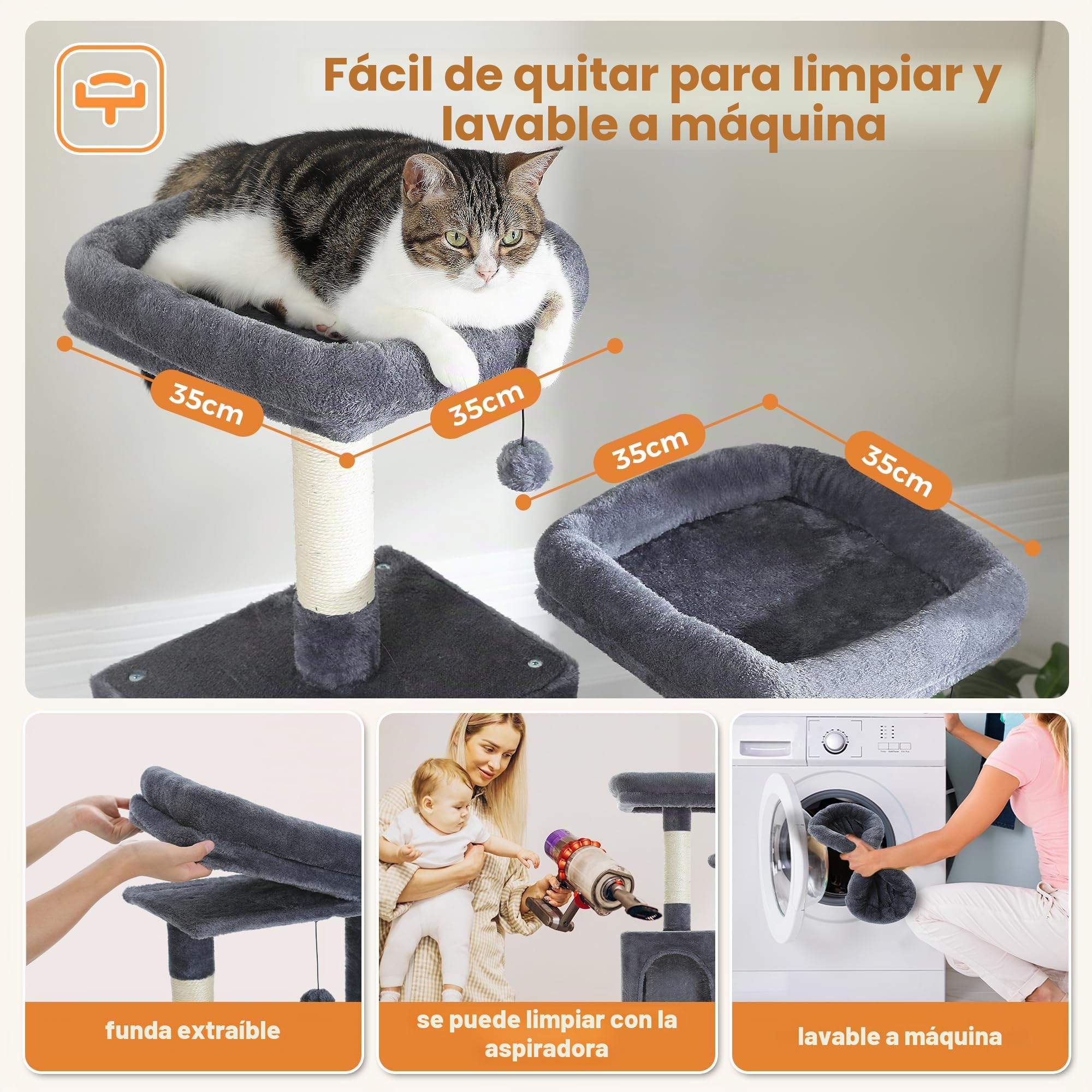 Fácil de quitar para limpiar y lavable a máquina

35cm

35cm

35cm

35cm

funda extraíble

se puede limpiar con la aspiradora

lavable a máquina