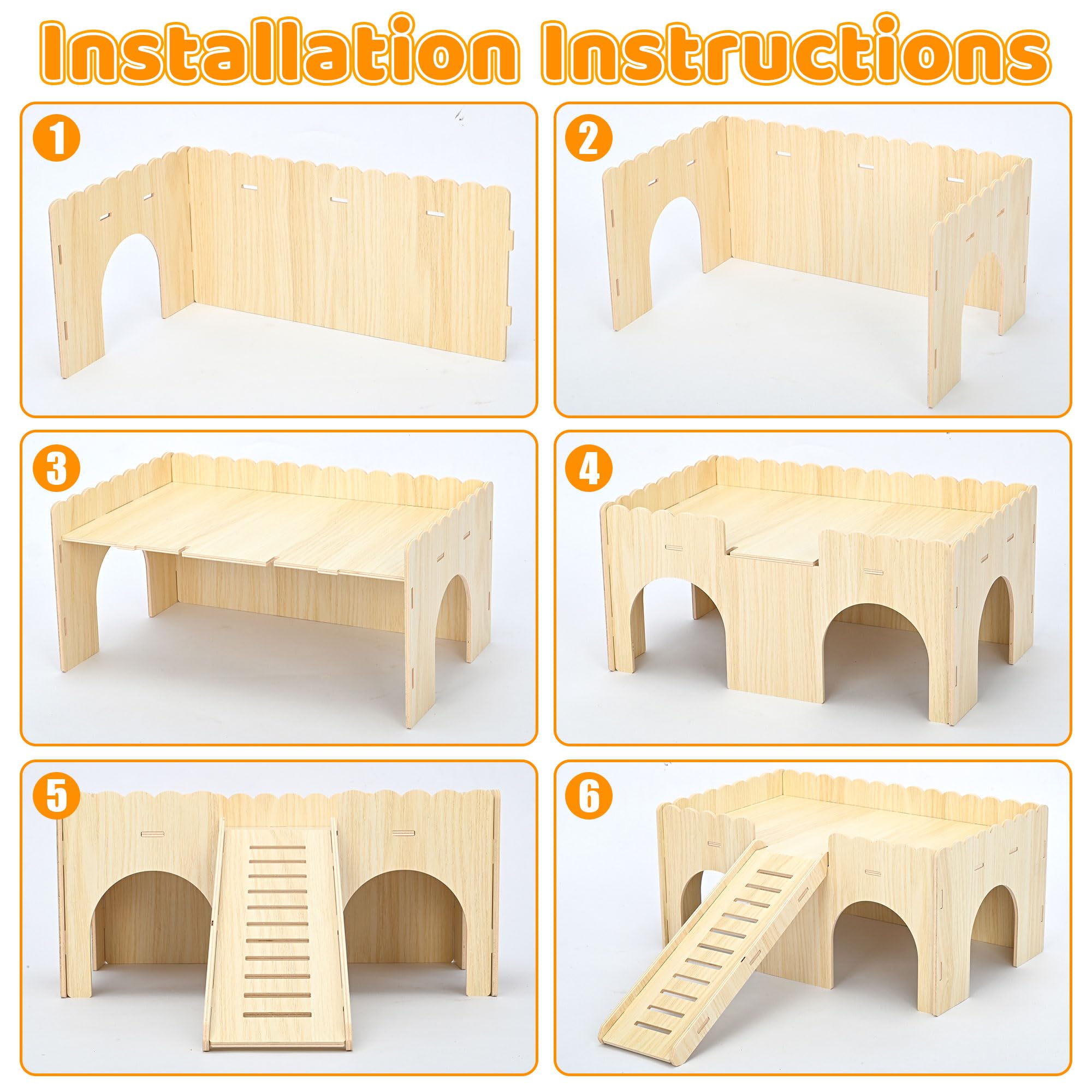 Installation Instructions

1

2

3

4

5

6