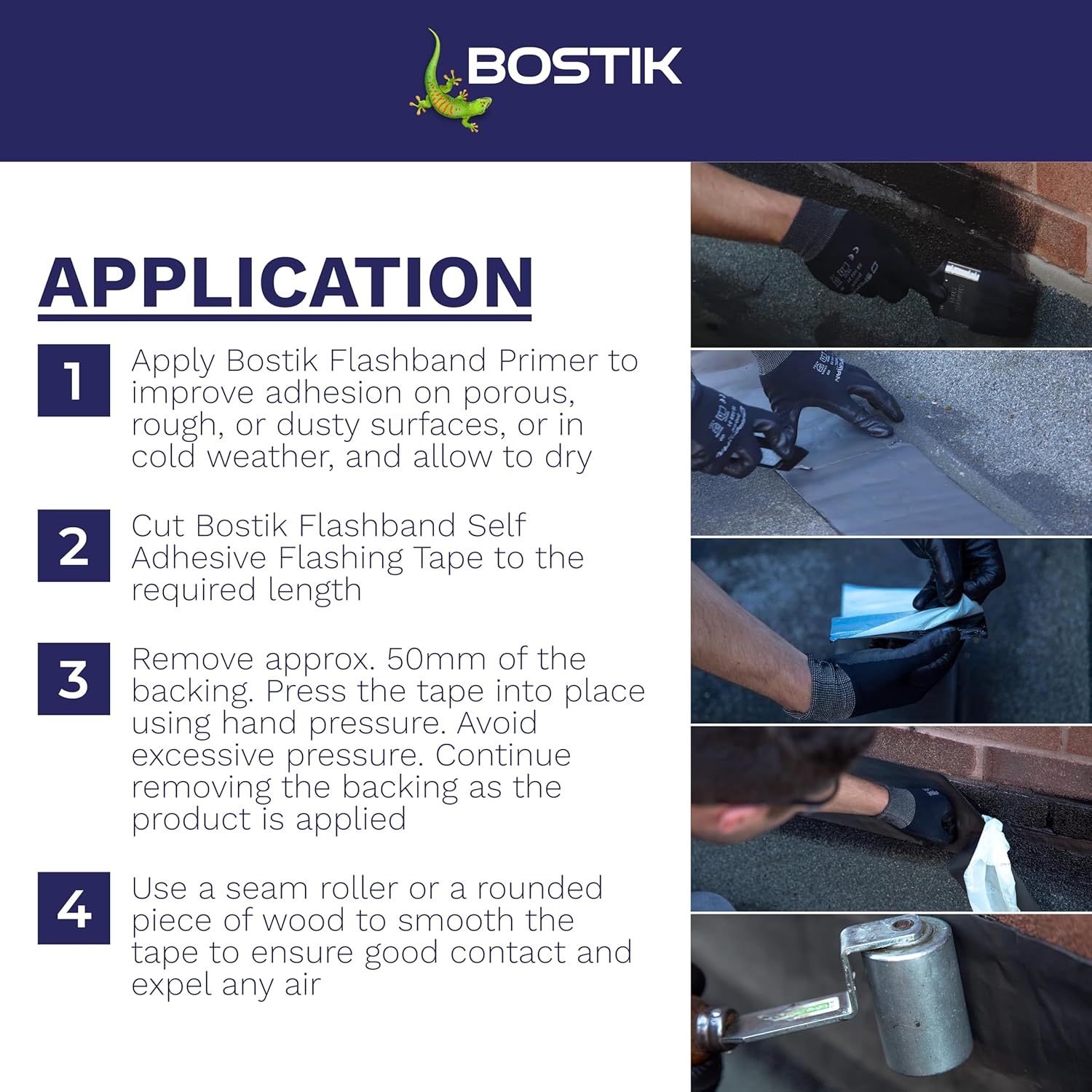 BOSTIK

APPLICATION

1 Apply Bostik Flashband Primer to improve adhesion on porous, rough, or dusty surfaces, or in cold weather, and allow to dry

2 Cut Bostik Flashband Self Adhesive Flashing Tape to the required length

3 Remove approx. 50mm of the backing. Press the tape into place using hand pressure. Avoid excessive pressure. Continue removing the backing as the product is applied

4 Use a seam roller or a rounded piece of wood to smooth the tape to ensure good contact and expel any air