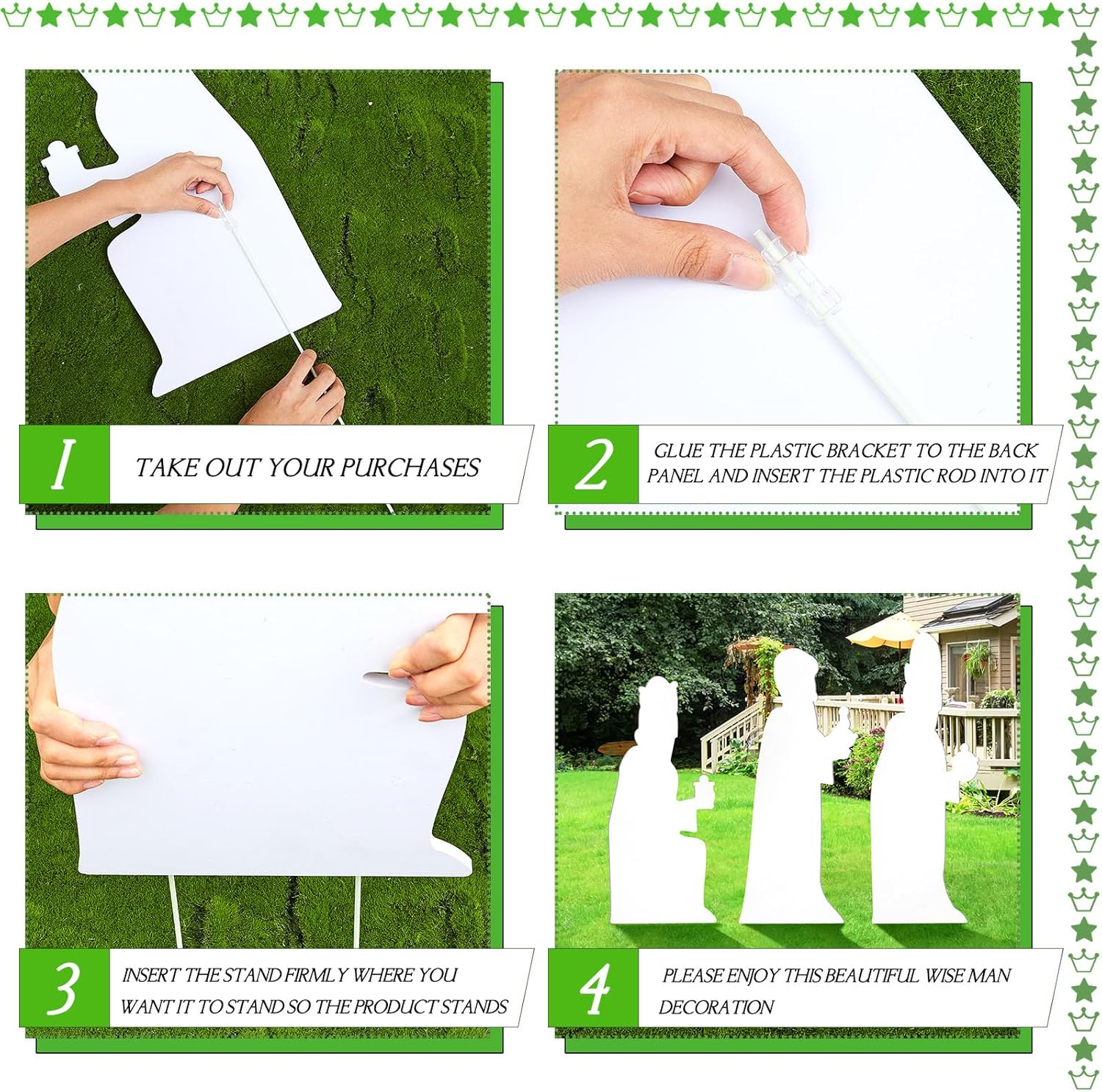 1 TAKE OUT YOUR PURCHASES

2 GLUE THE PLASTIC BRACKET TO THE BACK PANEL AND INSERT THE PLASTIC ROD INTO IT

3 INSERT THE STAND FIRMLY WHERE YOU WANT IT TO STAND SO THE PRODUCT STANDS

4 PLEASE ENJOY THIS BEAUTIFUL WISE MAN DECORATION