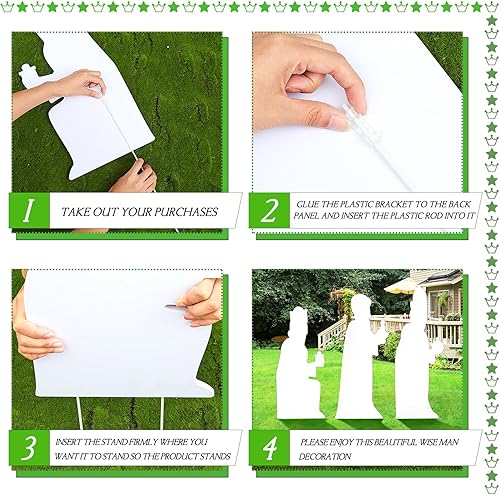 1
TAKE OUT YOUR PURCHASES

2
GLUE THE PLASTIC BRACKET TO THE BACK PANEL AND INSERT THE PLASTIC ROD INTO IT

3
INSERT THE STAND FIRMLY WHERE YOU WANT IT TO STAND SO THE PRODUCT STANDS

4
PLEASE ENJOY THIS BEAUTIFUL WISE MAN DECORATION