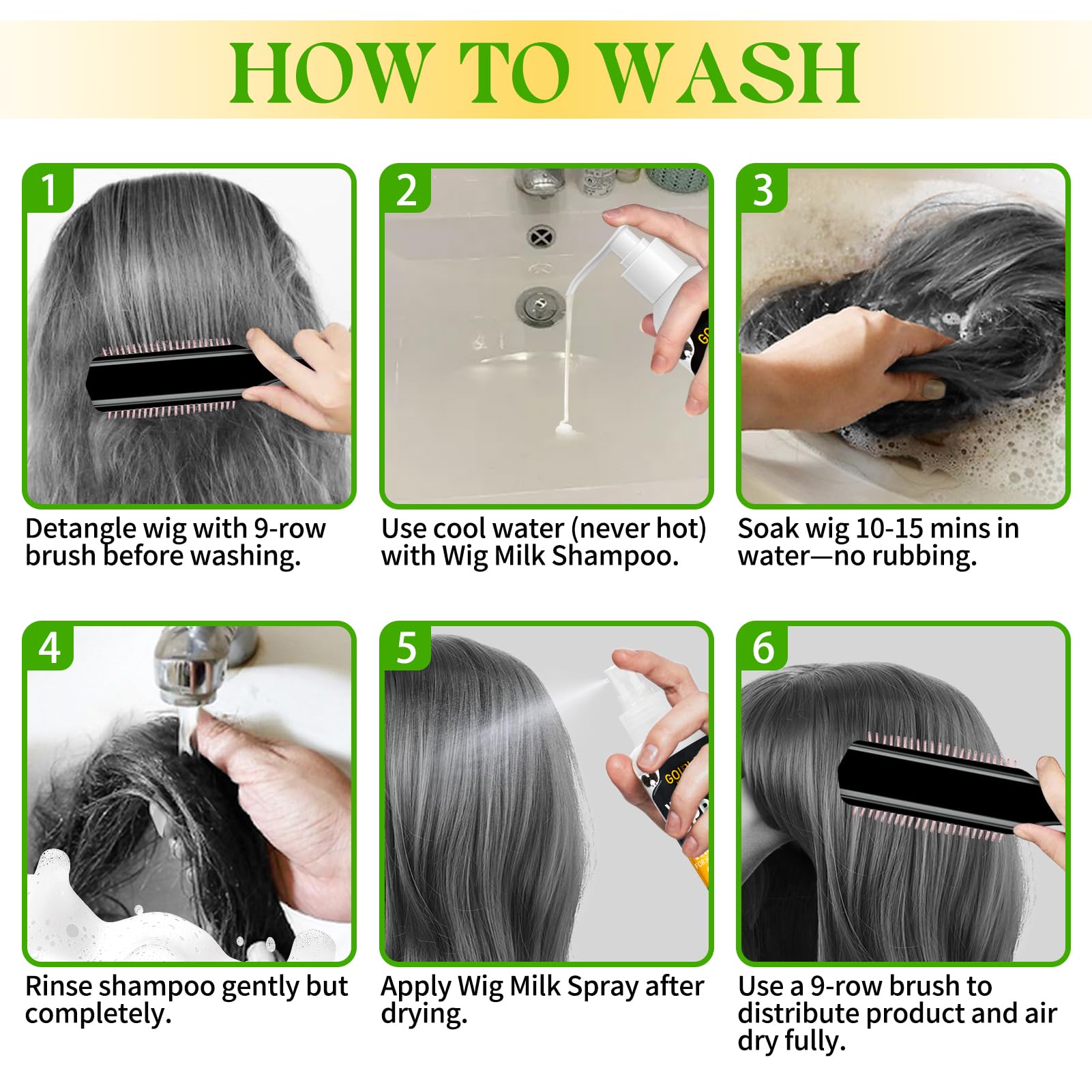 HOW TO WASH

1

Detangle wig with 9-row brush before washing.

2

Use cool water (never hot) with Wig Milk Shampoo.

3

Soak wig 10-15 mins in water—no rubbing.

4

Rinse shampoo gently but completely.

5

Apply Wig Milk Spray after drying.

6

Use a 9-row brush to distribute product and air dry fully.