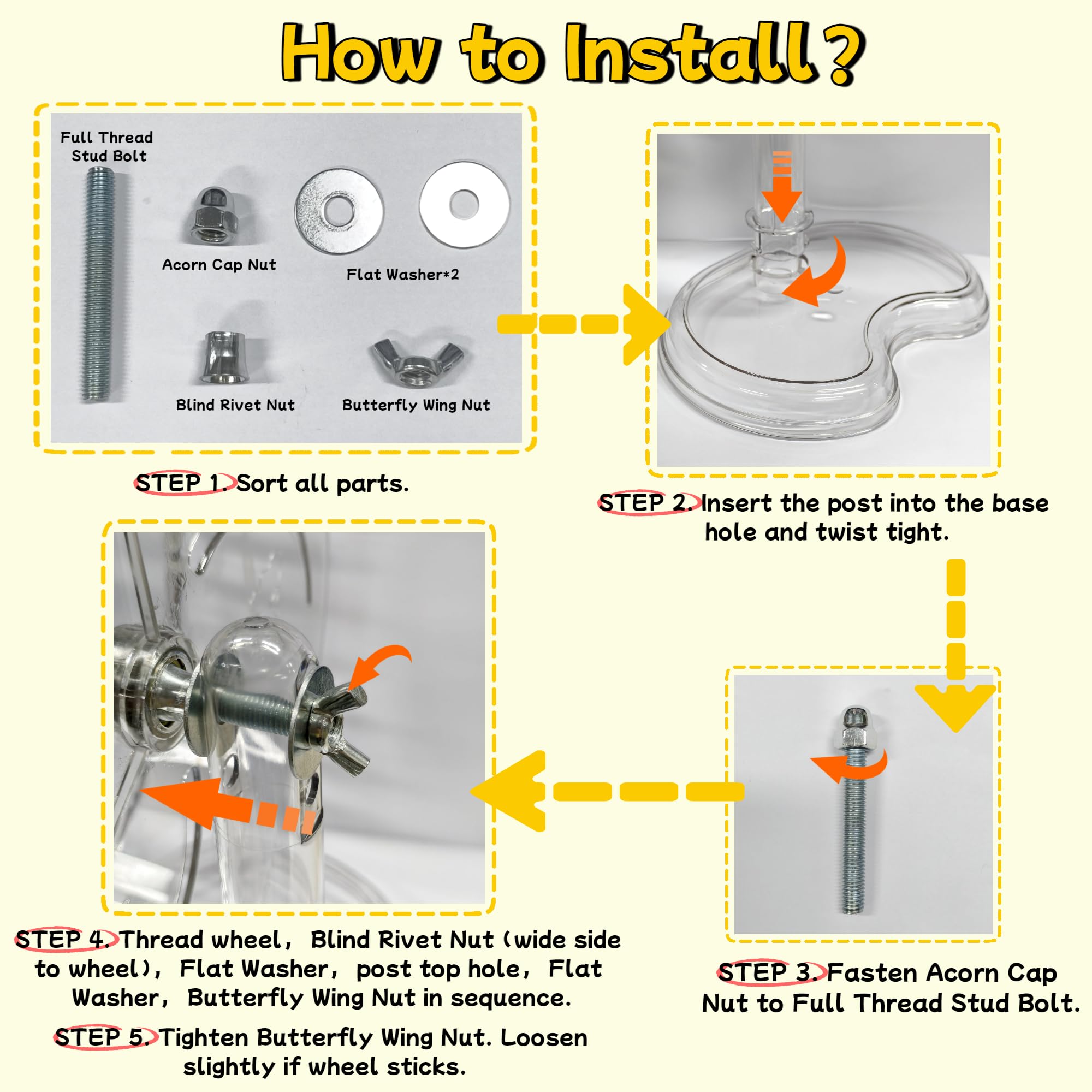 How to Install?

Full Thread Stud Bolt

Acorn Cap Nut

Flat Washer*2

Blind Rivet Nut

Butterfly Wing Nut

STEP 1. Sort all parts.

STEP 2. Insert the post into the base hole and twist tight.

STEP 3. Fasten Acorn Cap Nut to Full Thread Stud Bolt.

STEP 4. Thread wheel, Blind Rivet Nut (wide side to wheel), Flat Washer, post top hole, Flat Washer, Butterfly Wing Nut in sequence.

STEP 5. Tighten Butterfly Wing Nut. Loosen slightly if wheel sticks.