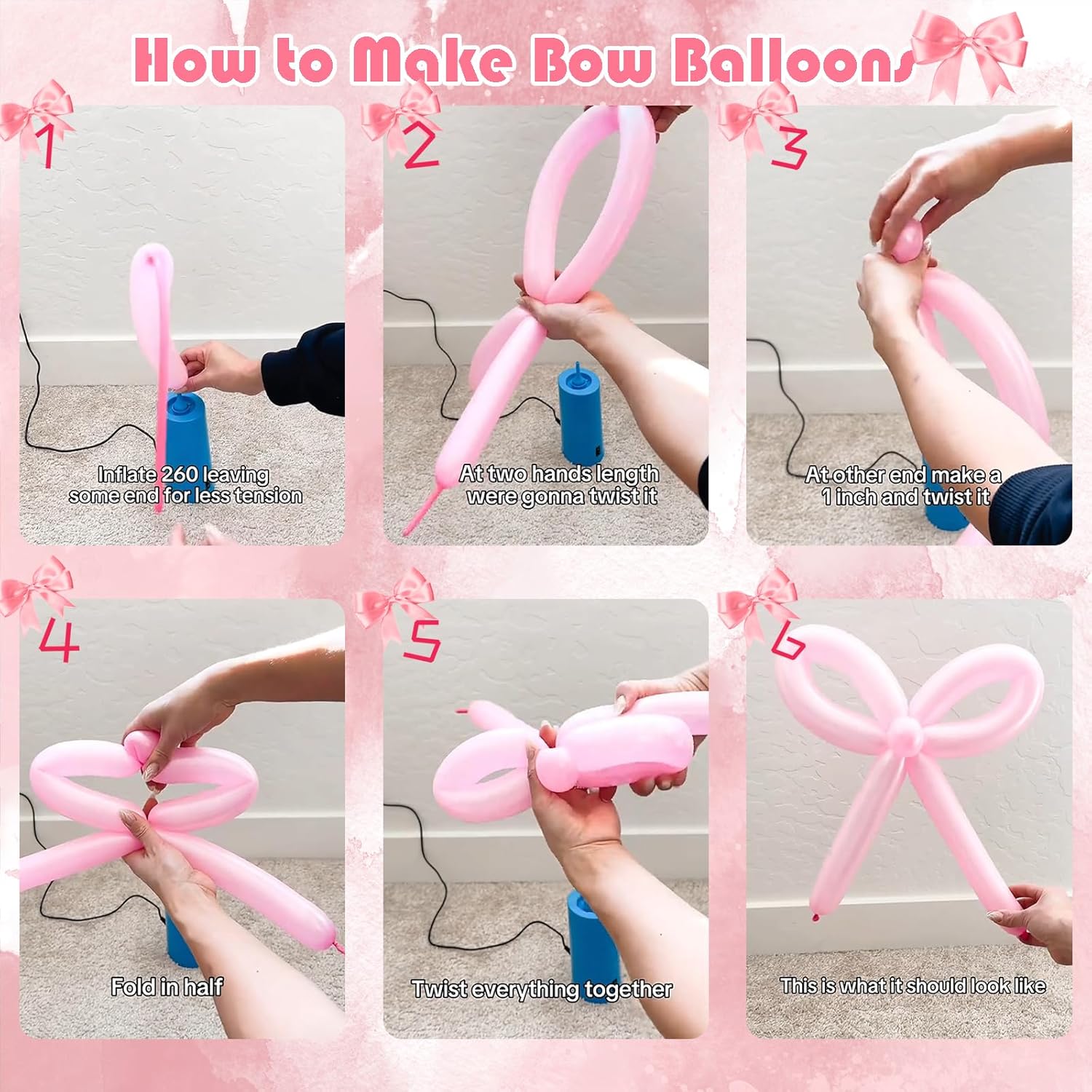 How to Make Bow Balloons

1

Inflate 260 leaving some end for less tension

2

At two hands length were gonna twist it

3

At other end make a 1 inch and twist it

4

Fold in half

5

Twist everything together

6

This is what it should look like