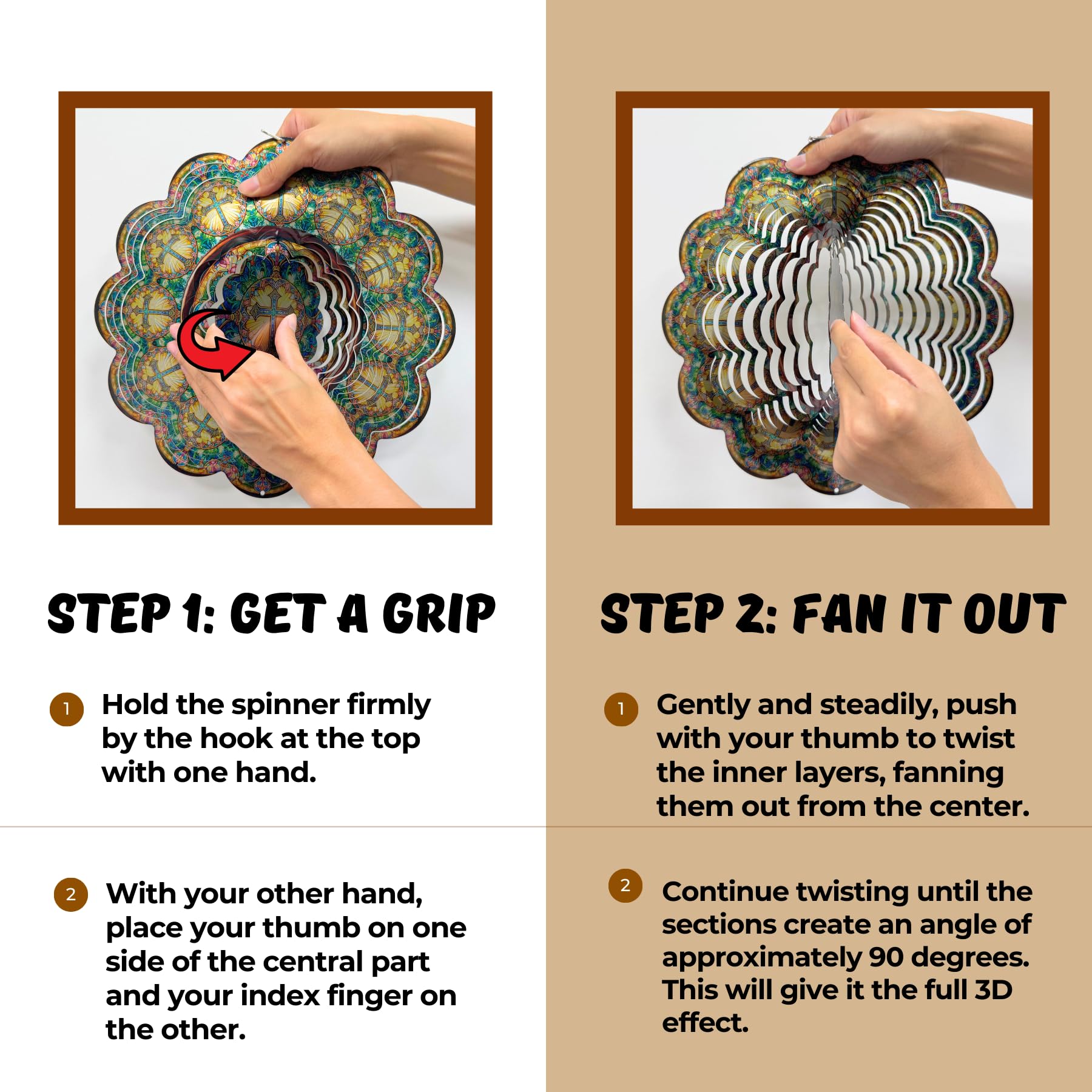 STEP 1: GET A GRIP

1 Hold the spinner firmly by the hook at the top with one hand.

2 With your other hand, place your thumb on one side of the central part and your index finger on the other.

STEP 2: FAN IT OUT

1 Gently and steadily, push with your thumb to twist the inner layers, fanning them out from the center.

2 Continue twisting until the sections create an angle of approximately 90 degrees. This will give it the full 3D effect.