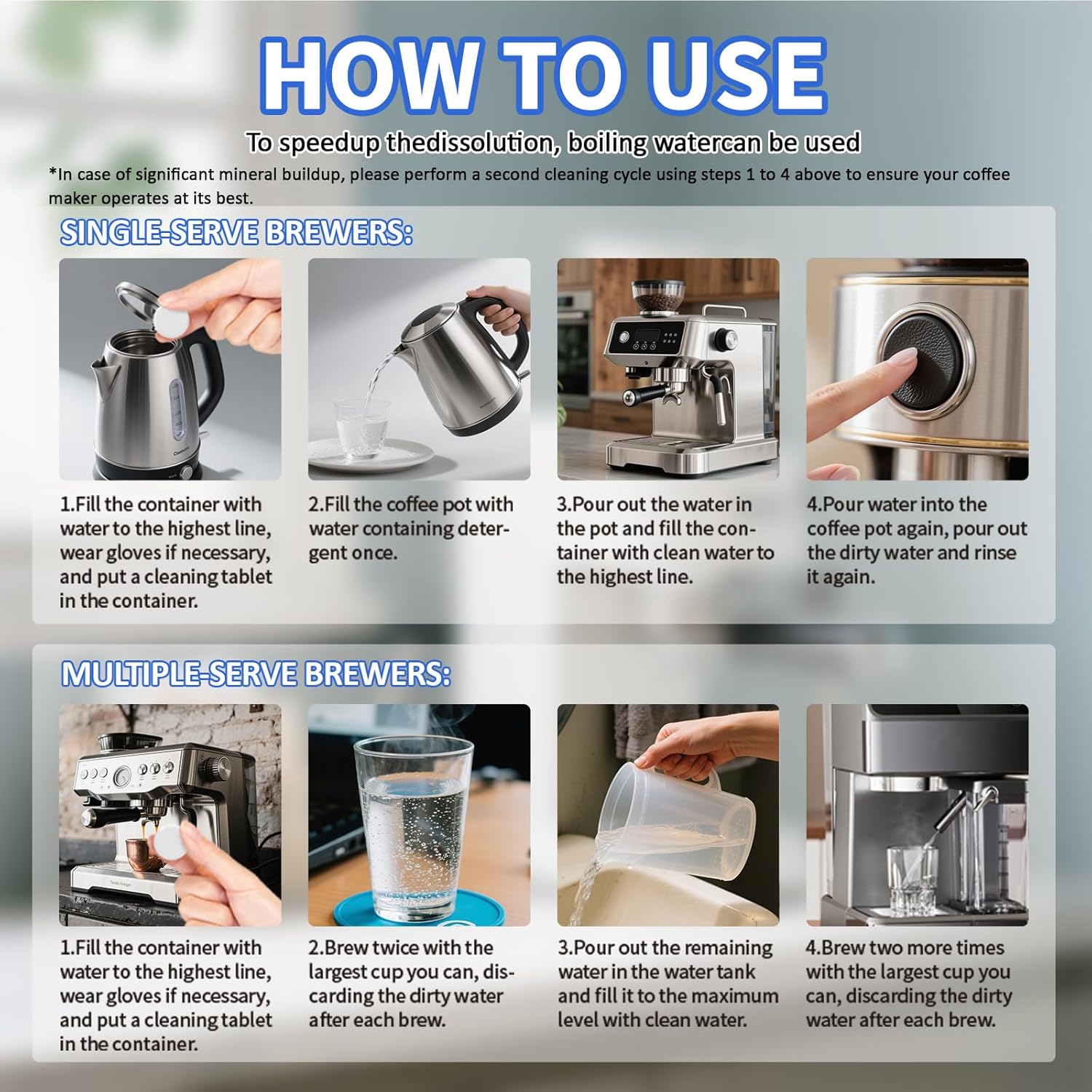 HOW TO USE

To speedup thedissolution, boiling watercan be used

*In case of significant mineral buildup, please perform a second cleaning cycle using steps 1 to 4 above to ensure your coffee maker operates at its best.

SINGLE-SERVE BREWERS:

1.Fill the container with water to the highest line, wear gloves if necessary, and put a cleaning tablet in the container.

2.Fill the coffee pot with water containing detergent once.

3.Pour out the water in the pot and fill the container with clean water to the highest line.

4.Pour water into the coffee pot again, pour out the dirty water and rinse it again.

MULTIPLE-SERVE BREWERS:

1.Fill the container with water to the highest line, wear gloves if necessary, and put a cleaning tablet in the container.

2.Brew twice with the largest cup you can, discarding the dirty water after each brew.

3.Pour out the remaining water in the water tank and fill it to the maximum level with clean water.

4.Brew two more times with the largest cup you can, discarding the dirty water after each brew.