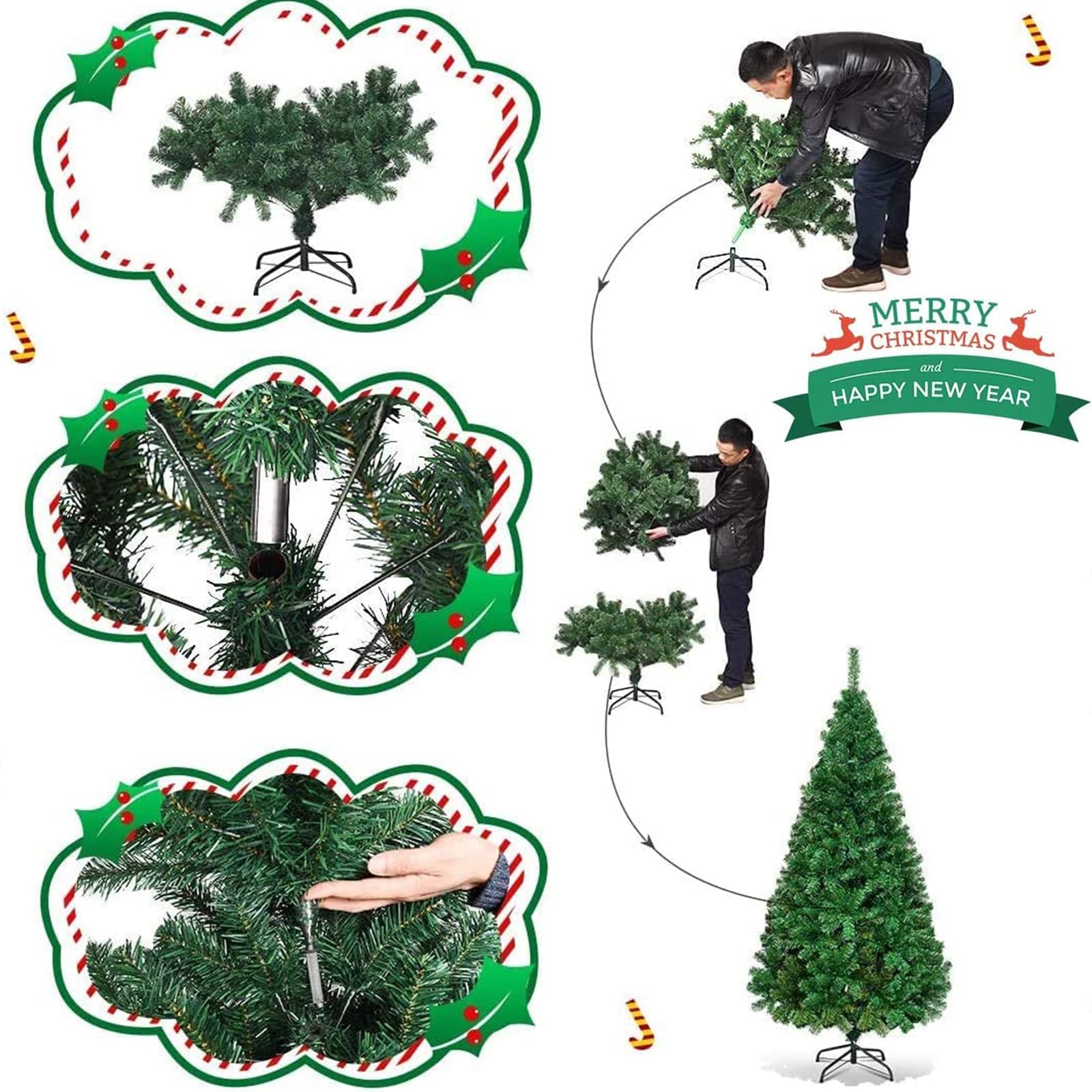 MERRY
CHRISTMAS
and
HAPPY NEW YEAR