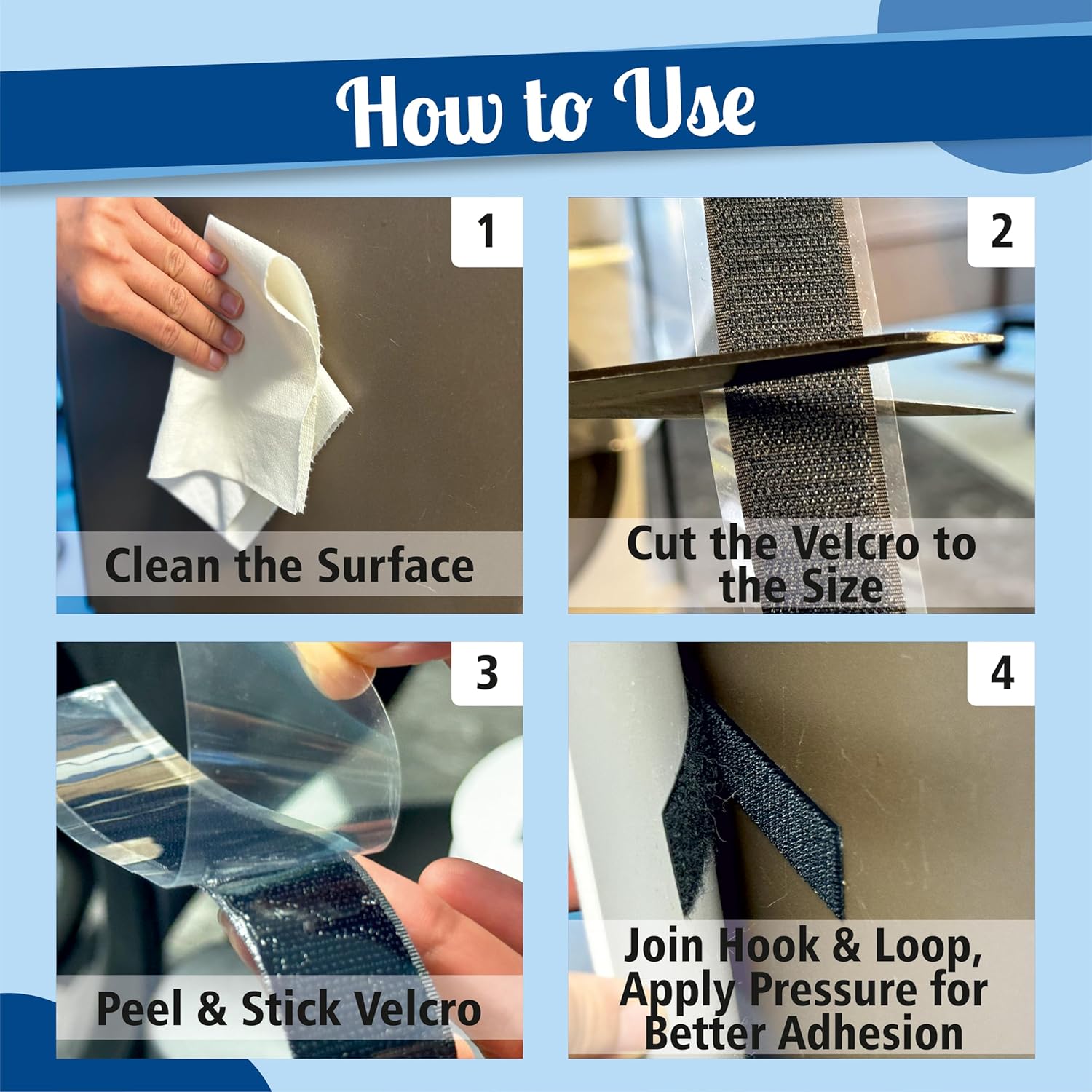 How to Use

1

Clean the Surface

2

Cut the Velcro to the Size

3

Peel & Stick Velcro

4

Join Hook & Loop, Apply Pressure for Better Adhesion