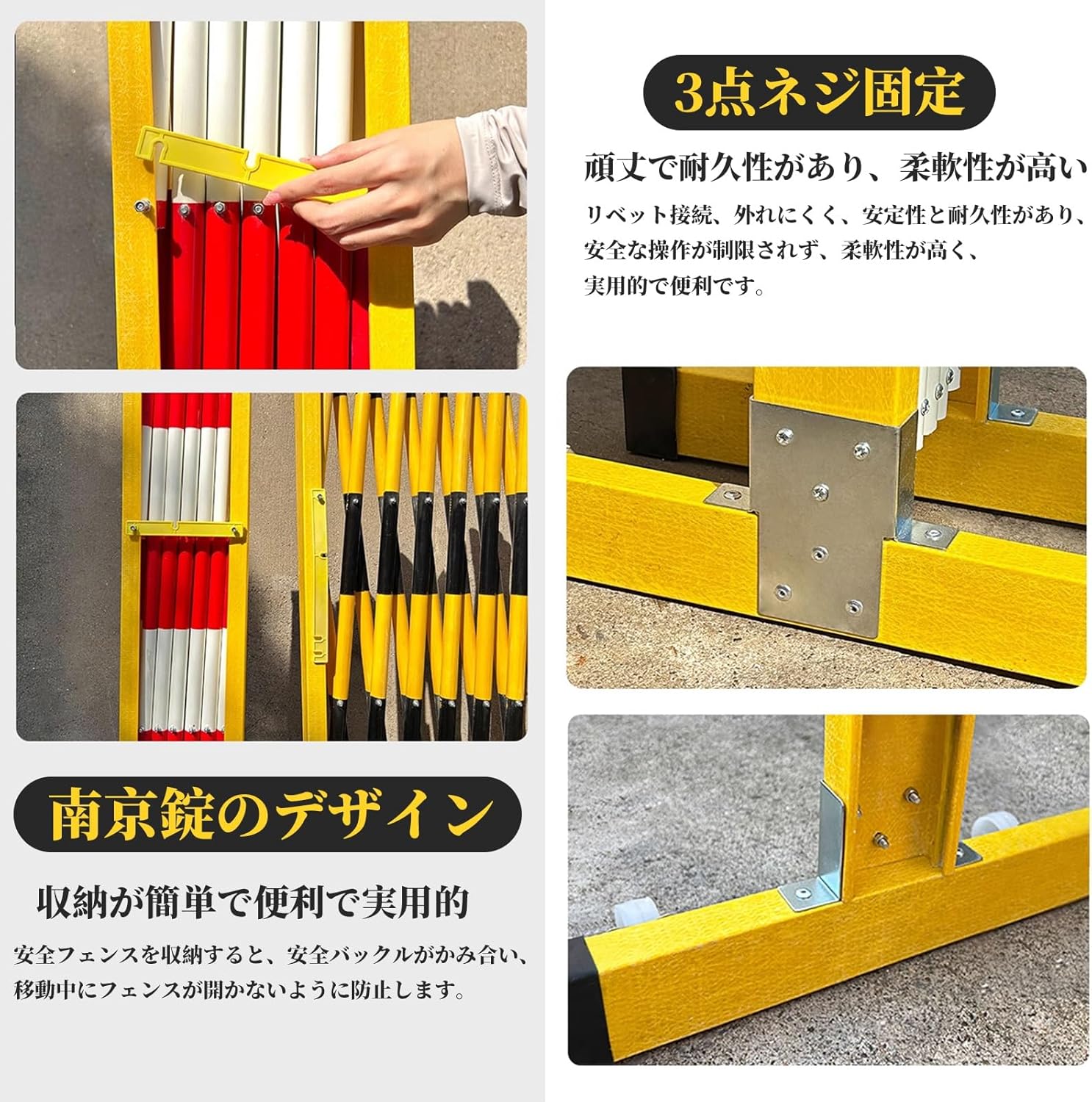 3点ネジ固定

頑丈で耐久性があり、柔軟性が高い

リベット接続、外れにくく、安定性と耐久性があり、安全な操作が制限されず、柔軟性が高く、実用的で便利です。

南京錠のデザイン

収納が簡単で便利で実用的

安全フェンスを収納すると、安全バックルがかみ合い、移動中にフェンスが開かないように防止します。