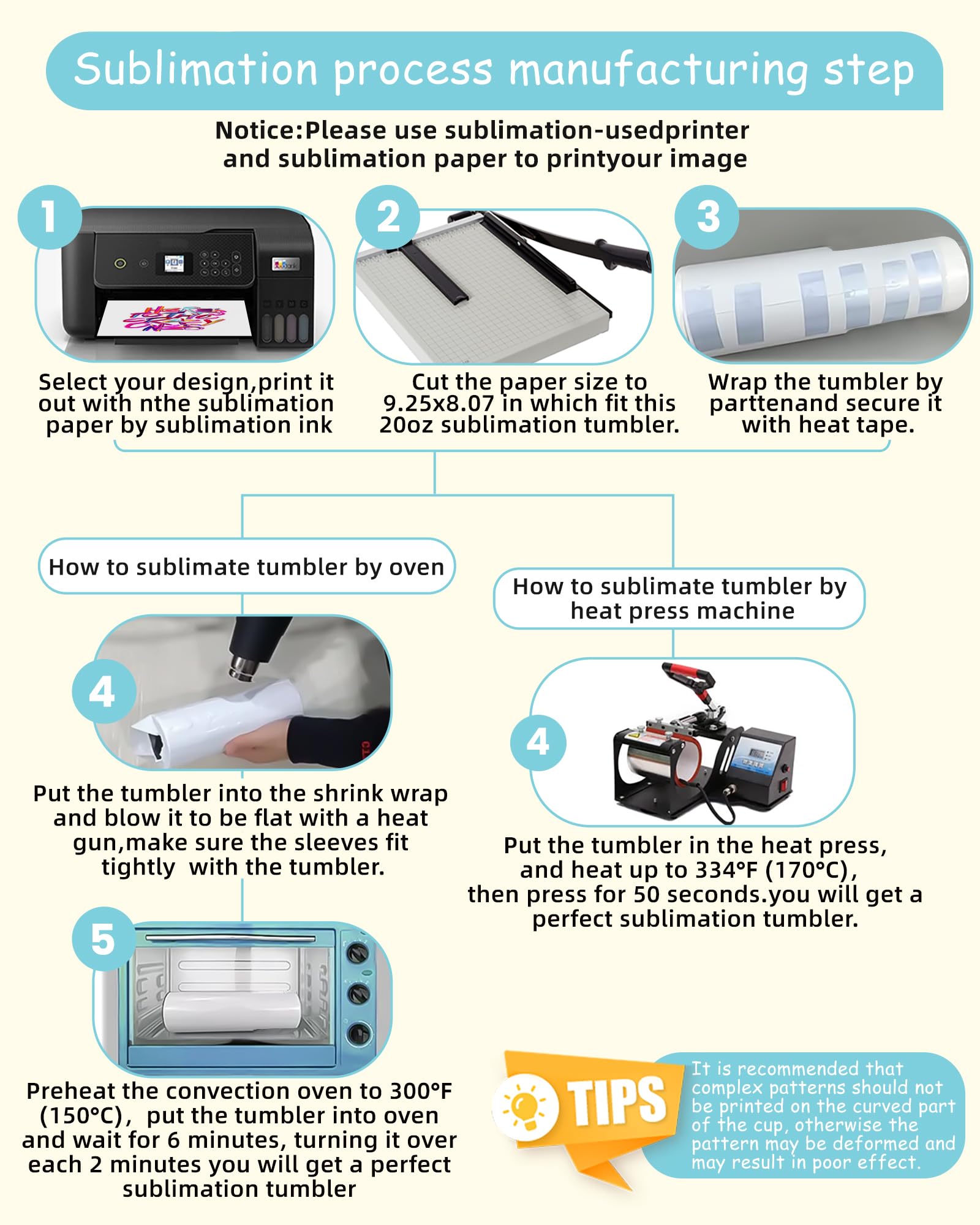 Sublimation process manufacturing step

Notice:Please use sublimation-usedprinter and sublimation paper to printyour image

1

Select your design,print it out with nthe sublimation paper by sublimation ink

2

Cut the paper size to 9.25x8.07 in which fit this 20oz sublimation tumbler.

3

Wrap the tumbler by parttenand secure it with heat tape.

How to sublimate tumbler by oven

4

Put the tumbler into the shrink wrap and blow it to be flat with a heat gun,make sure the sleeves fit tightly with the tumbler.

5

Preheat the convection oven to 300°F (150°C), put the tumbler into oven and wait for 6 minutes, turning it over each 2 minutes you will get a perfect sublimation tumbler

How to sublimate tumbler by heat press machine

4

Put the tumbler in the heat press, and heat up to 334°F (170°C), then press for 50 seconds.you will get a perfect sublimation tumbler.

TIPS

It is recommended that complex patterns should not be printed on the curved part of the cup, otherwise the pattern may be deformed and may result in poor effect.