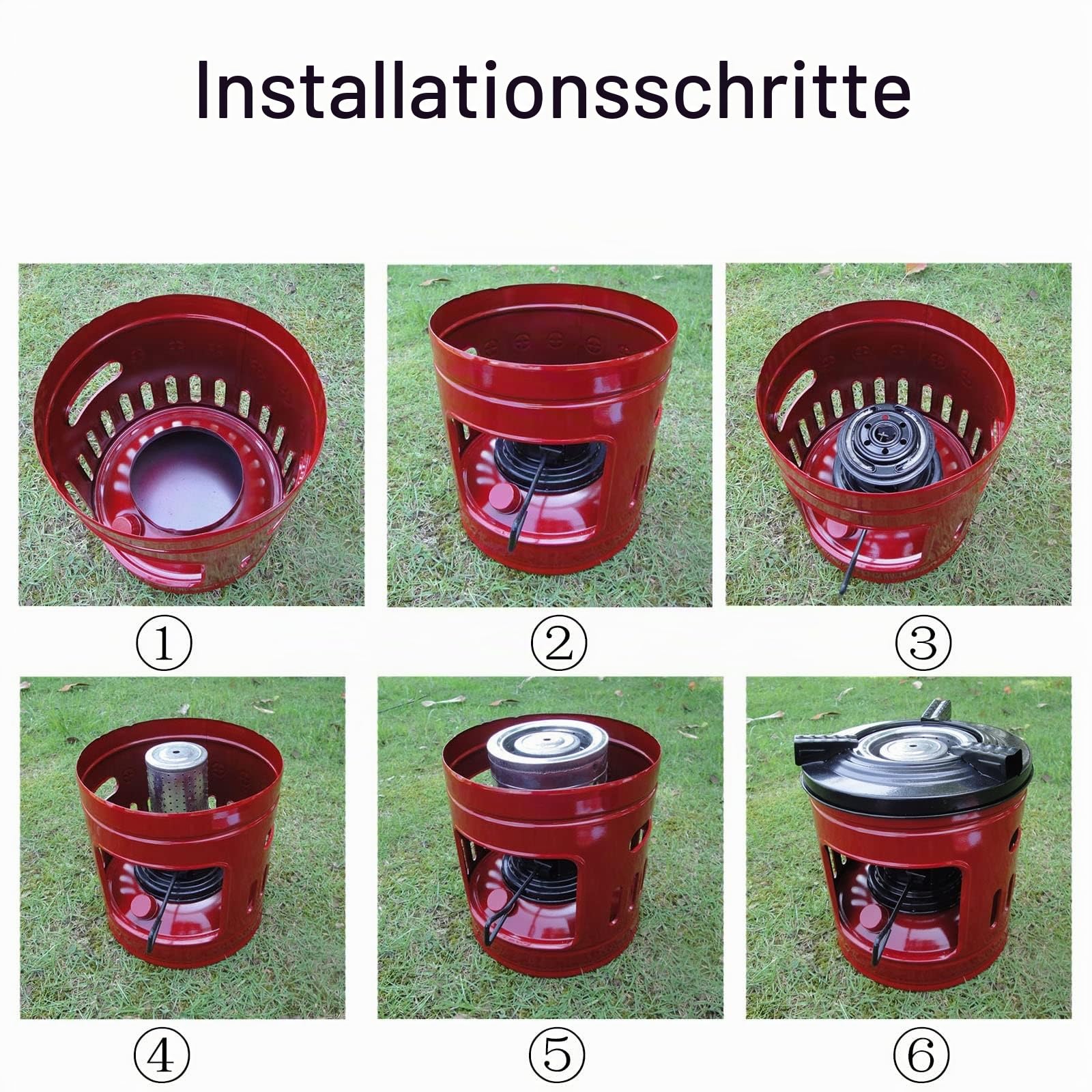 Installationsschritte

①

②

③

④

⑤

⑥