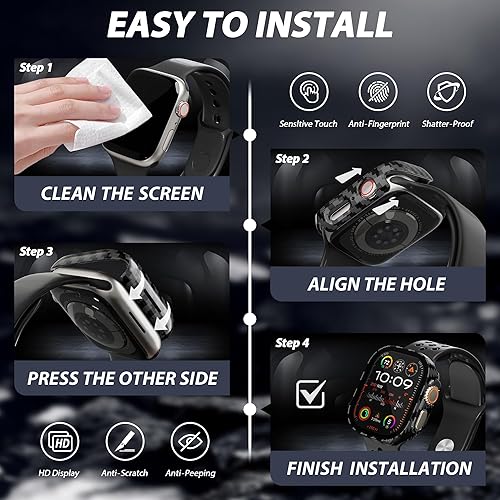 EASY TO INSTALL

Step 1

CLEAN THE SCREEN

Sensitive Touch
Anti-Fingerprint
Shatter-Proof

Step 2

ALIGN THE HOLE

Step 3

PRESS THE OTHER SIDE

Step 4

10:09

FINISH INSTALLATION

HD

HD Display
Anti-Scratch
Anti-Peeping