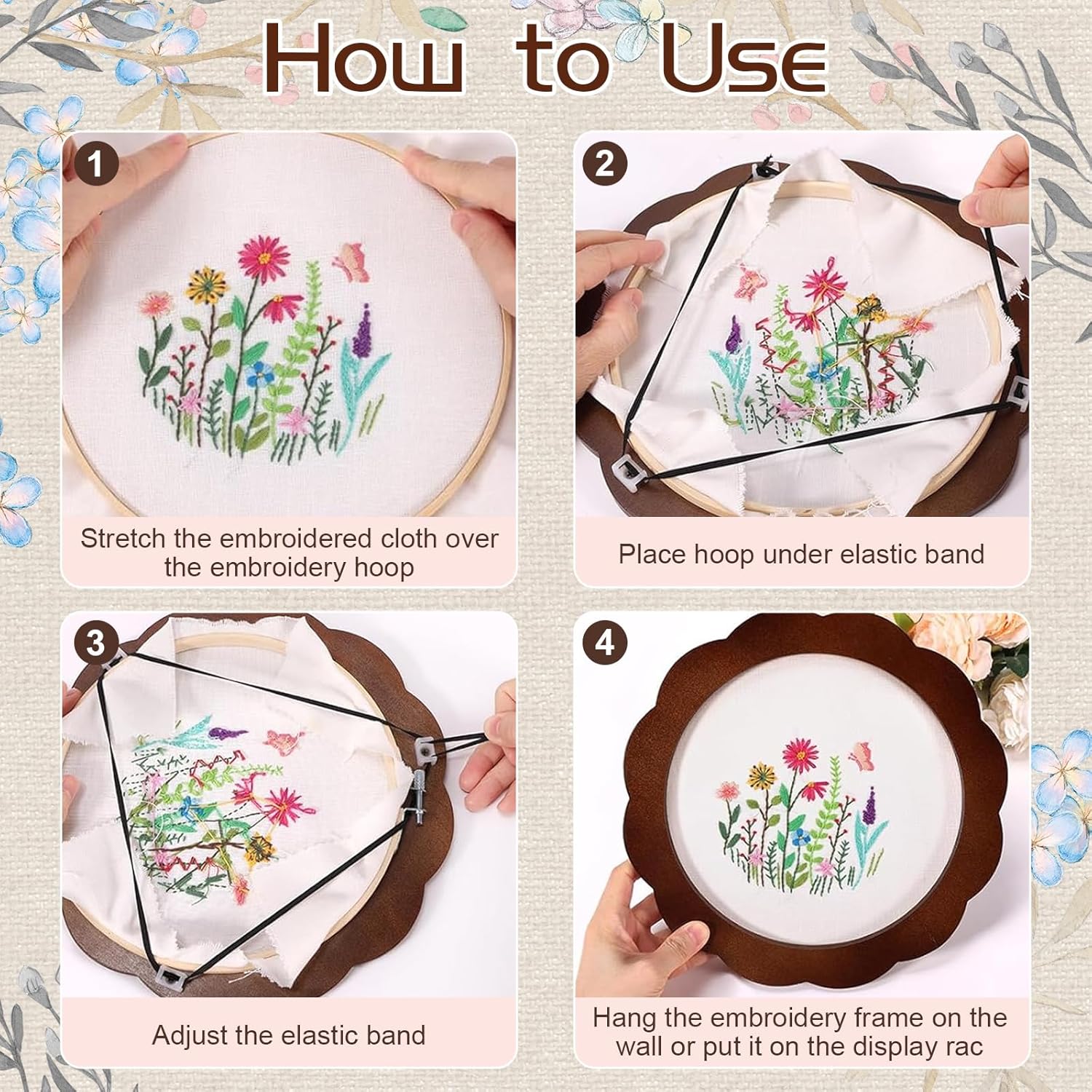 How to Use

1

Stretch the embroidered cloth over the embroidery hoop

2

Place hoop under elastic band

3

Adjust the elastic band

4

Hang the embroidery frame on the wall or put it on the display rac