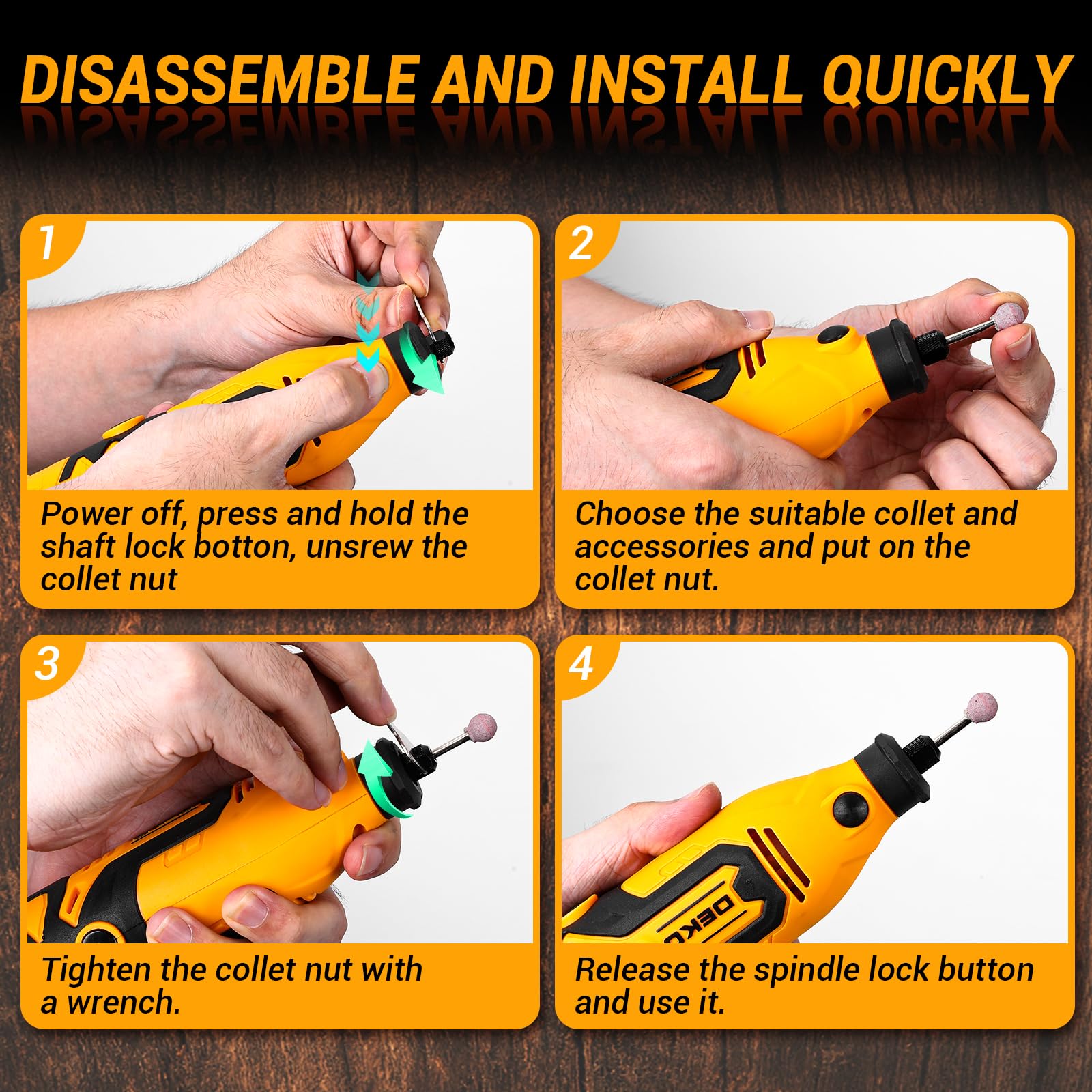 DISASSEMBLE AND INSTALL QUICKLY

1

Power off, press and hold the shaft lock botton, unsrew the collet nut

2

Choose the suitable collet and accessories and put on the collet nut.

3

Tighten the collet nut with a wrench.

4

DEKO

Release the spindle lock button and use it.