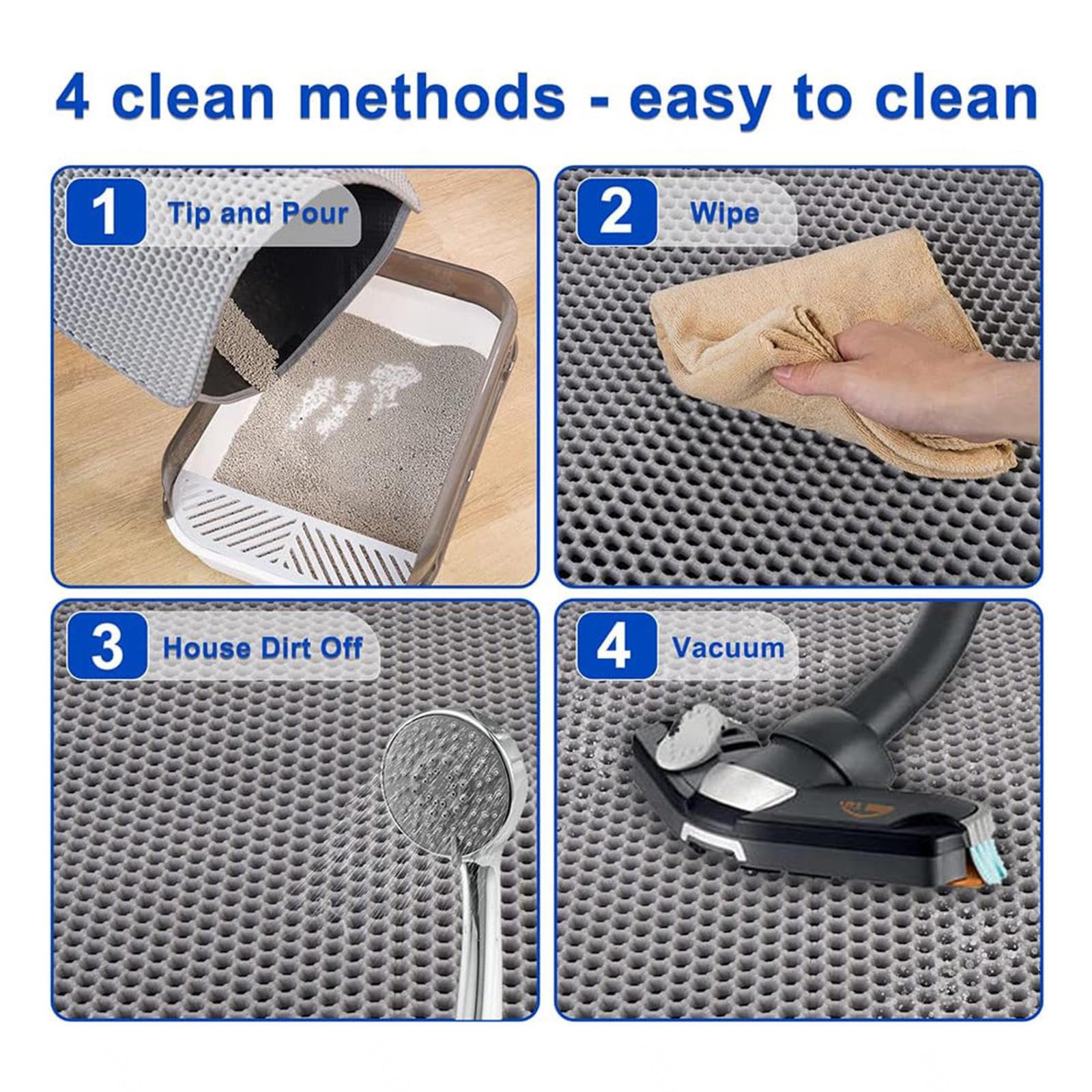 4 clean methods - easy to clean

1 Tip and Pour

2 Wipe

3 House Dirt Off

4 Vacuum