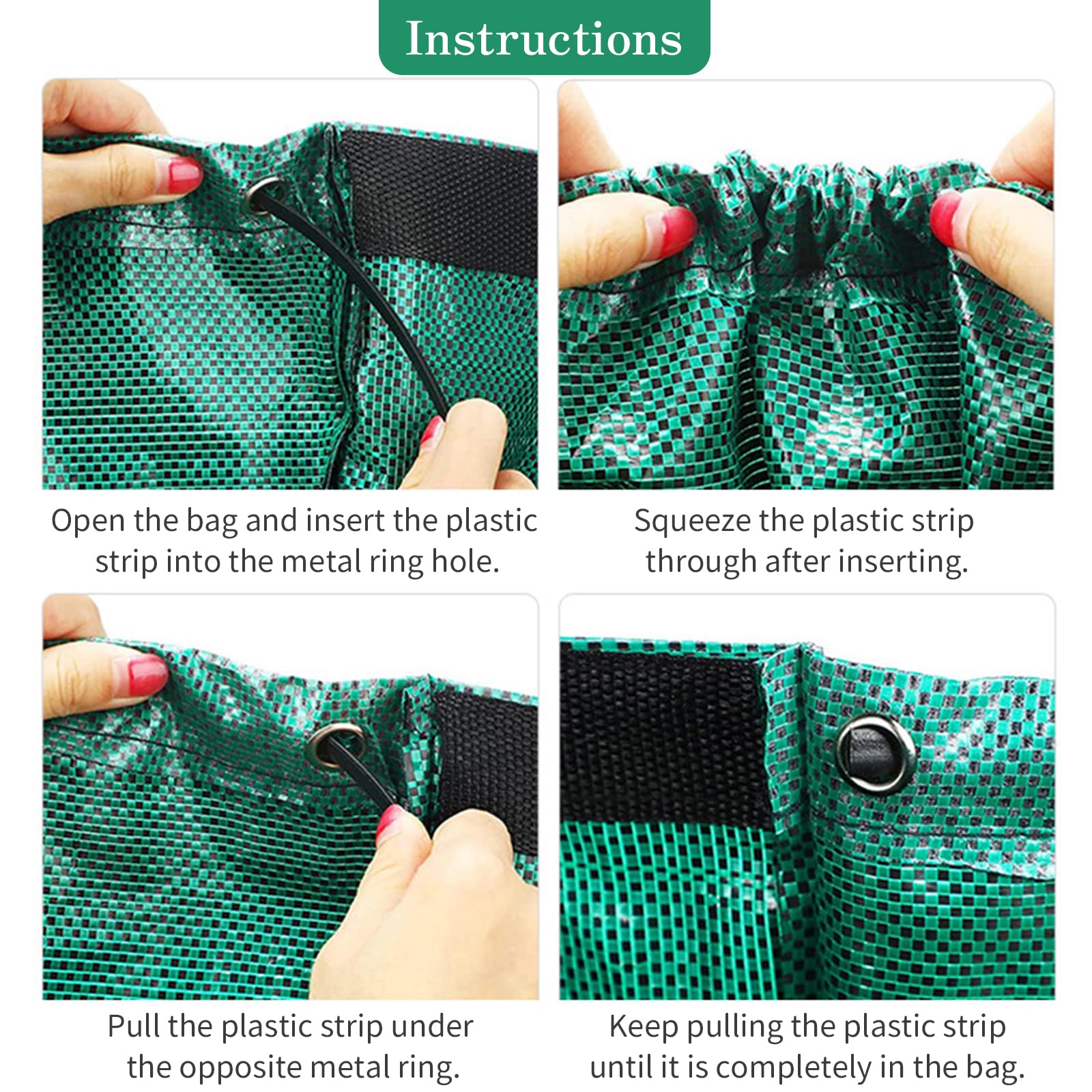 Instructions

Open the bag and insert the plastic strip into the metal ring hole.

Squeeze the plastic strip through after inserting.

Pull the plastic strip under the opposite metal ring.

Keep pulling the plastic strip until it is completely in the bag.