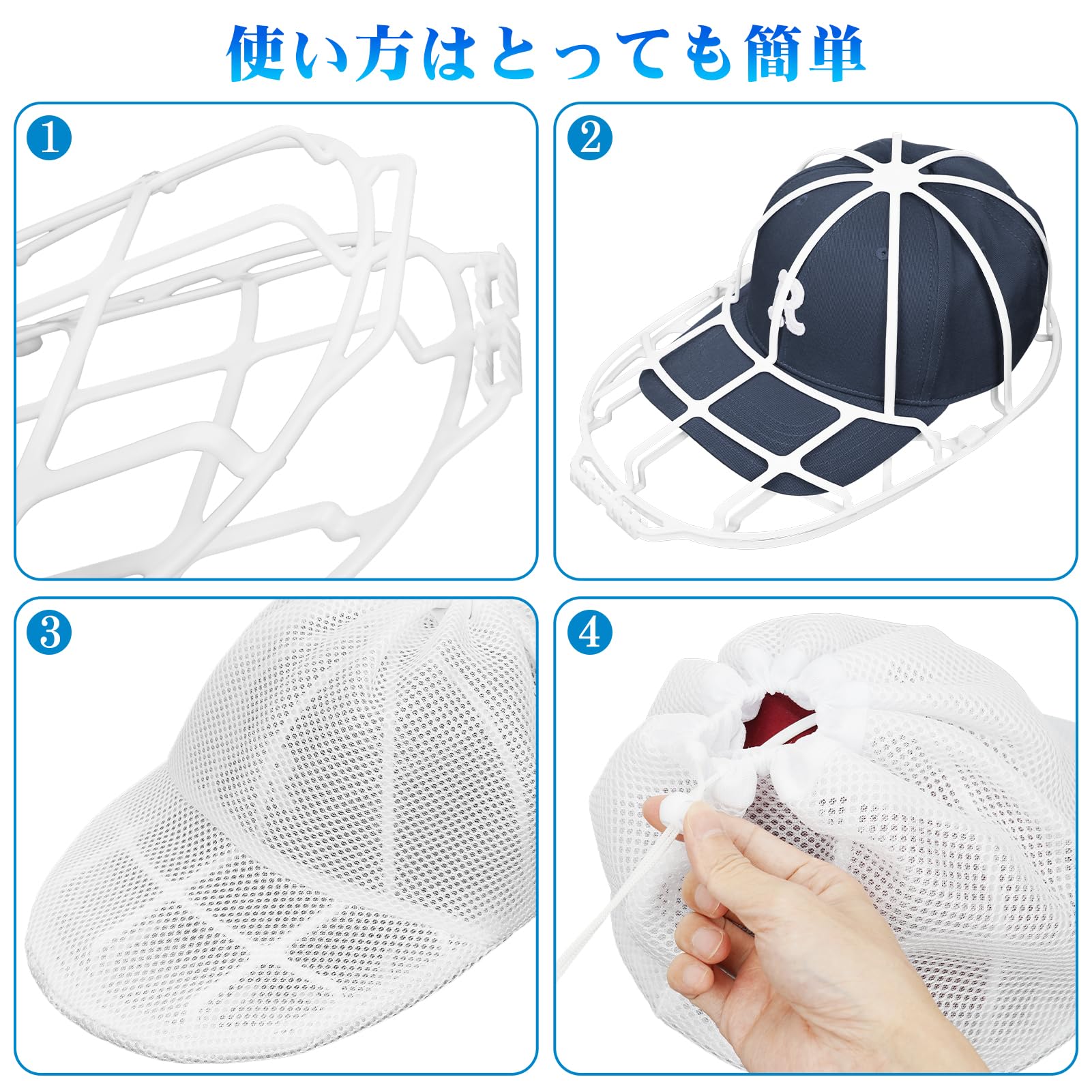 使い方はとっても簡単

1

2

R

3

4