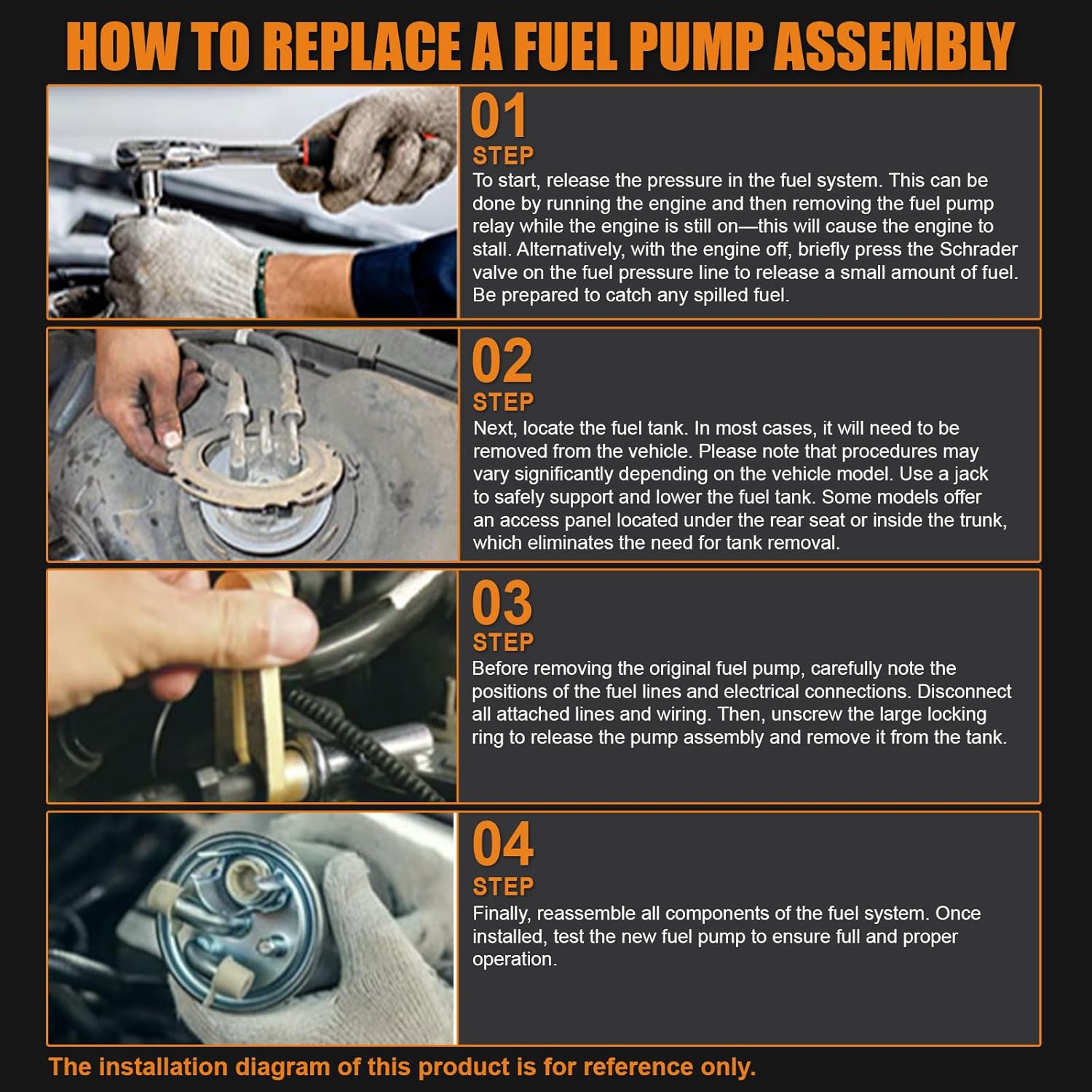 HOW TO REPLACE A FUEL PUMP ASSEMBLY

01
STEP
To start, release the pressure in the fuel system. This can be done by running the engine and then removing the fuel pump relay while the engine is still on—this will cause the engine to stall. Alternatively, with the engine off, briefly press the Schrader valve on the fuel pressure line to release a small amount of fuel. Be prepared to catch any spilled fuel.

02
STEP
Next, locate the fuel tank. In most cases, it will need to be removed from the vehicle. Please note that procedures may vary significantly depending on the vehicle model. Use a jack to safely support and lower the fuel tank. Some models offer an access panel located under the rear seat or inside the trunk, which eliminates the need for tank removal.

03
STEP
Before removing the original fuel pump, carefully note the positions of the fuel lines and electrical connections. Disconnect all attached lines and wiring. Then, unscrew the large locking ring to release the pump assembly and remove it from the tank.

04
STEP
Finally, reassemble all components of the fuel system. Once installed, test the new fuel pump to ensure full and proper operation.

The installation diagram of this product is for reference only.