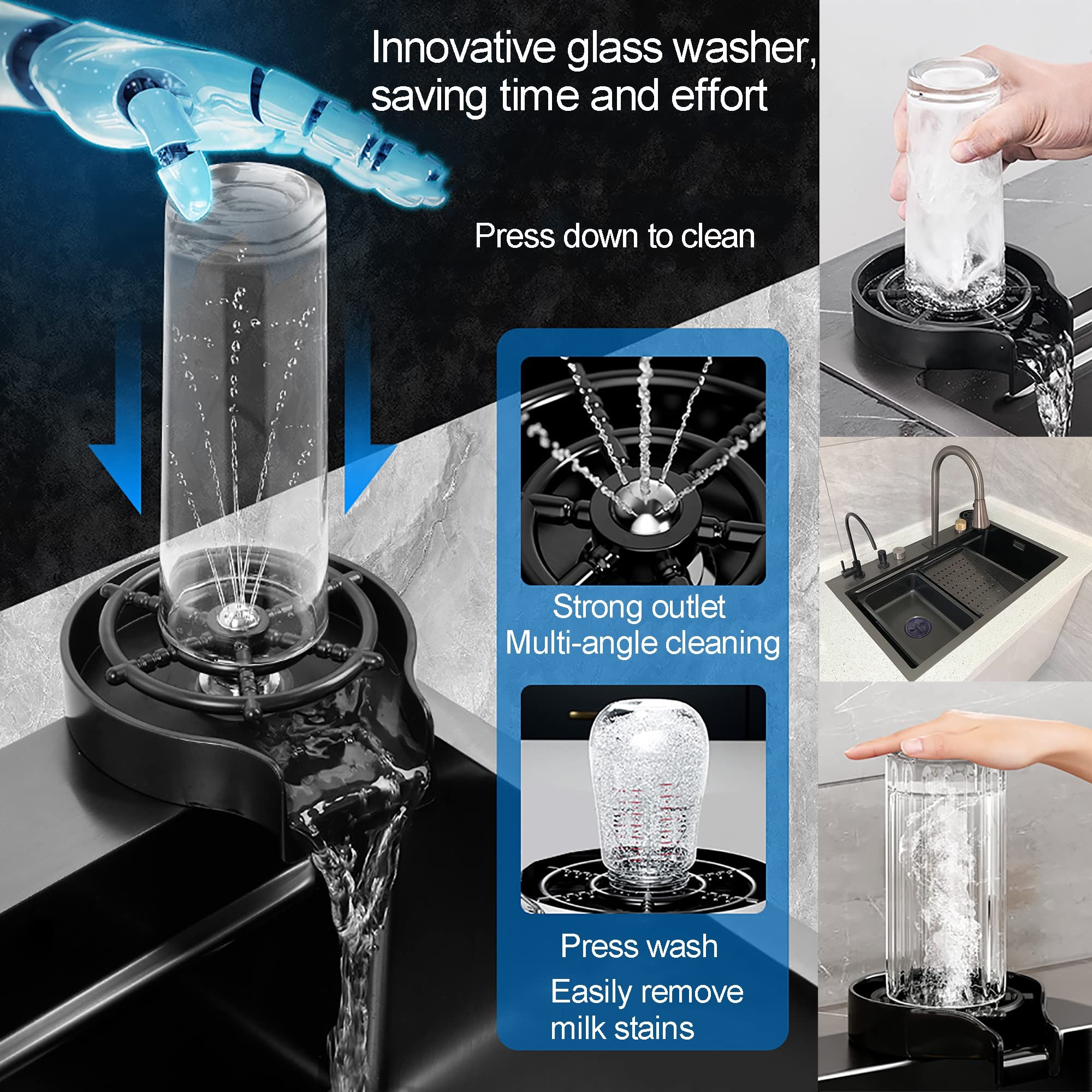 Innovative glass washer, saving time and effort

Press down to clean

Strong outlet
Multi-angle cleaning

Press wash

Easily remove milk stains