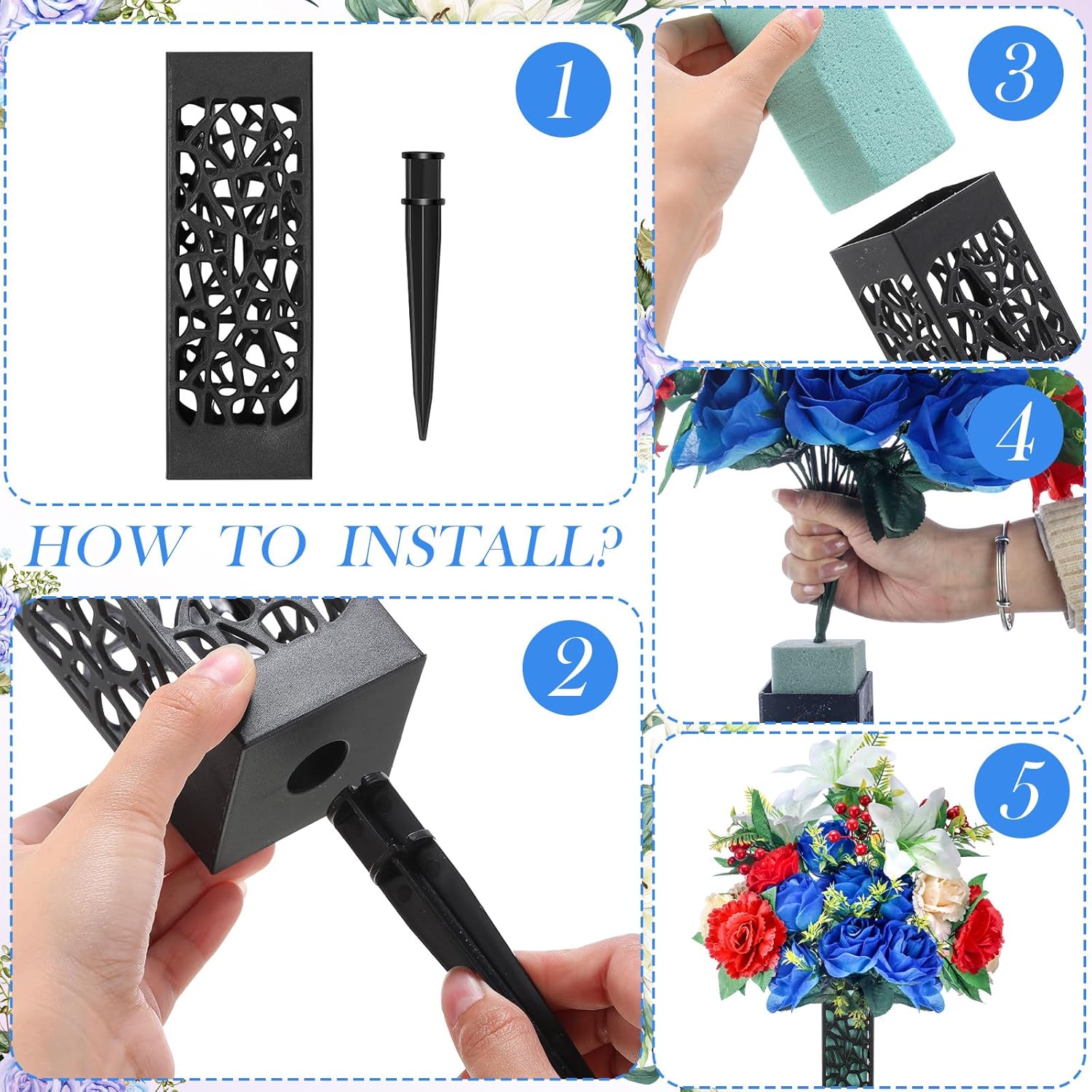 1

3

4

HOW TO INSTALL?

2

5