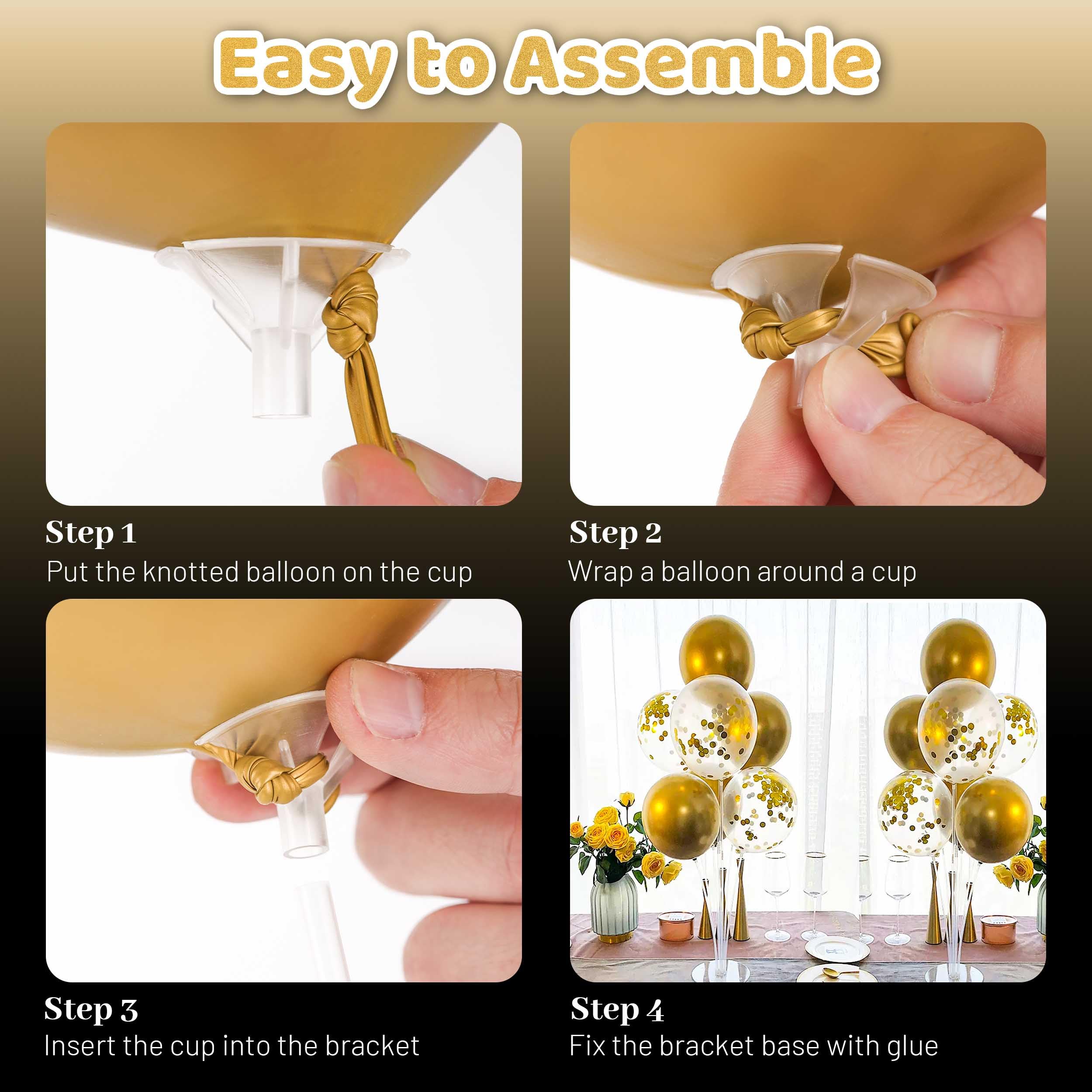 Easy to Assemble

Step 1
Put the knotted balloon on the cup

Step 2
Wrap a balloon around a cup

Step 3
Insert the cup into the bracket

Step 4
Fix the bracket base with glue