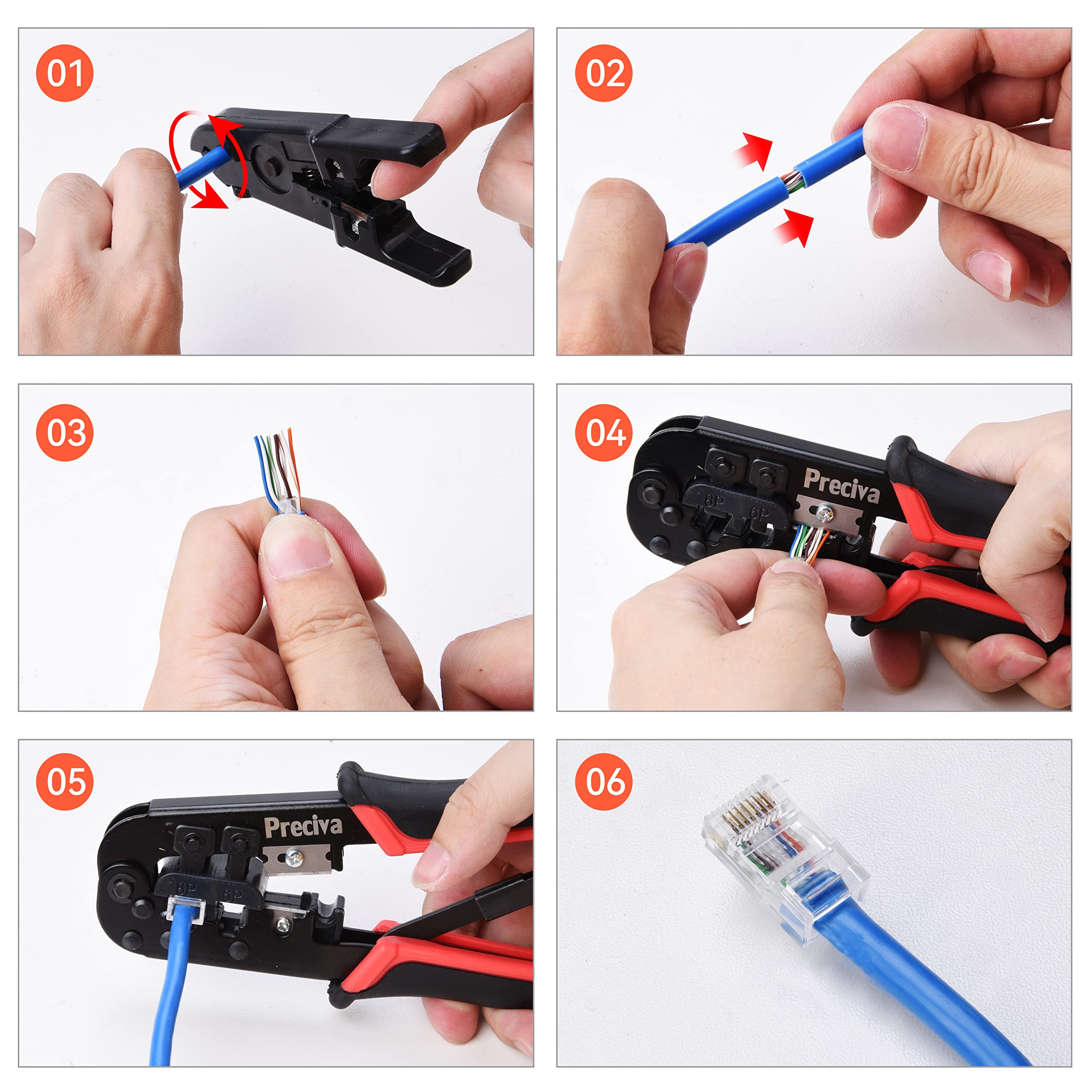 01

02

03

04

Preciva

8P 6P

05

Preciva

8P 6P

06