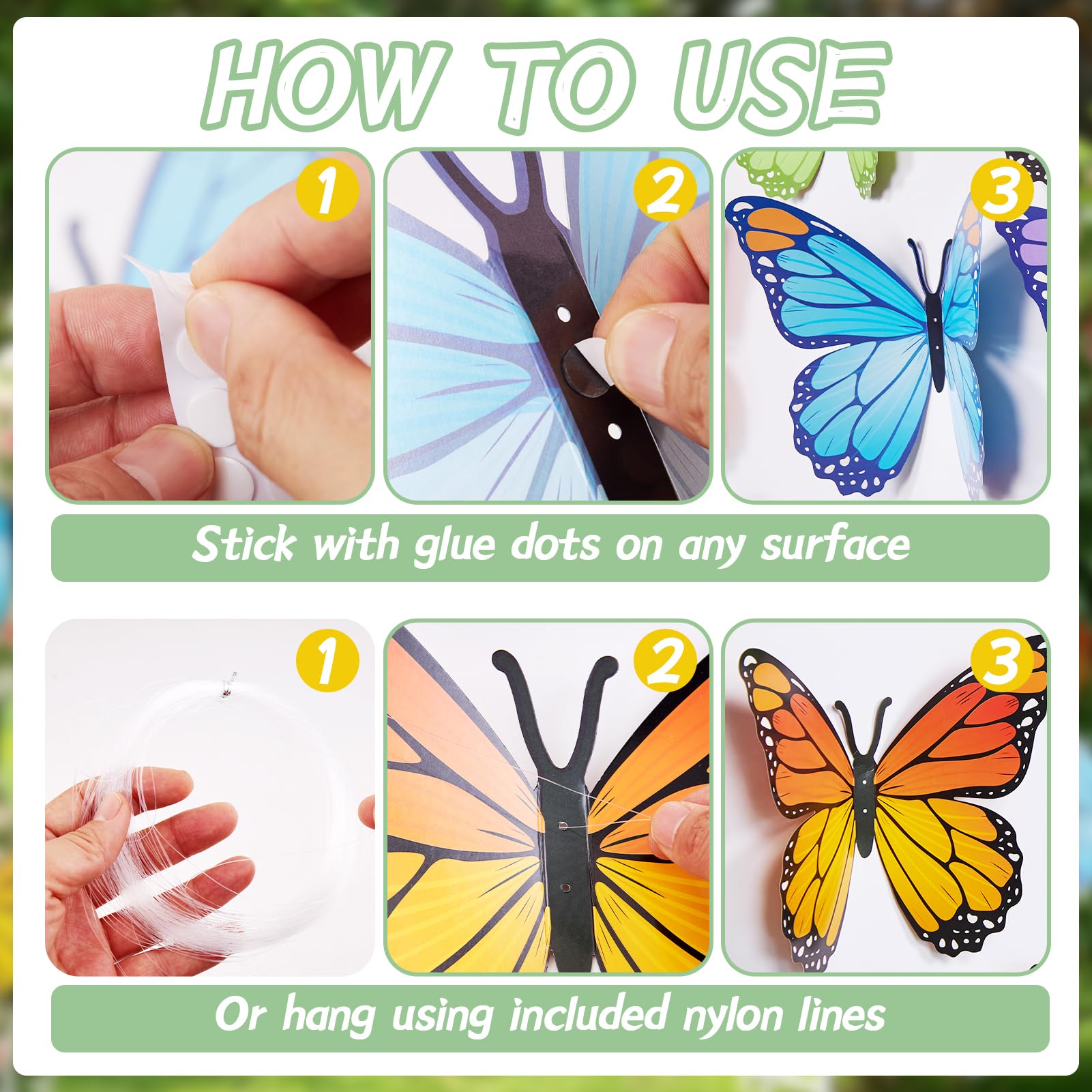 HOW TO USE

1

2

3

Stick with glue dots on any surface

1

2

3

Or hang using included nylon lines