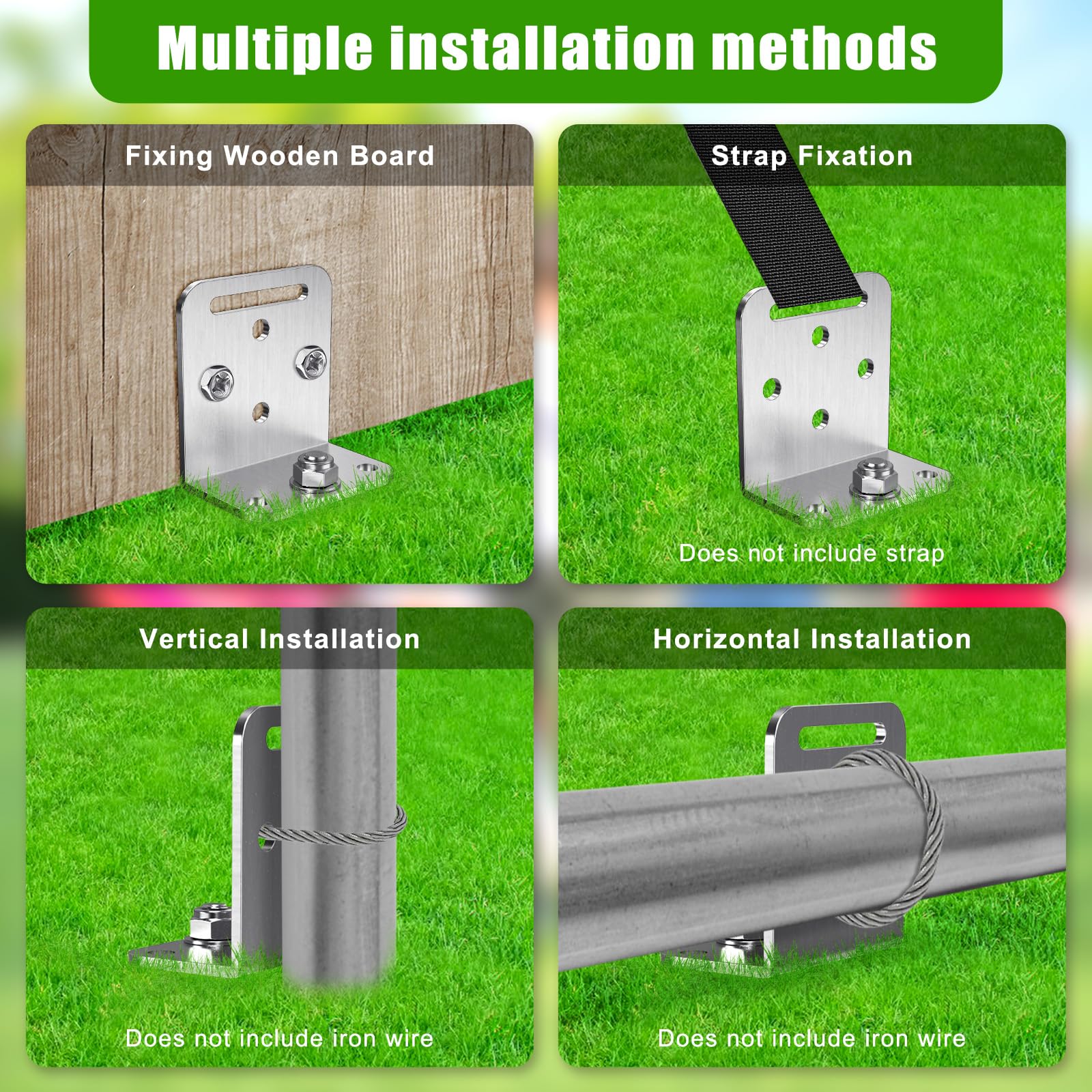 Multiple installation methods

Fixing Wooden Board

Strap Fixation

Does not include strap

Vertical Installation

Does not include iron wire

Horizontal Installation

Does not include iron wire