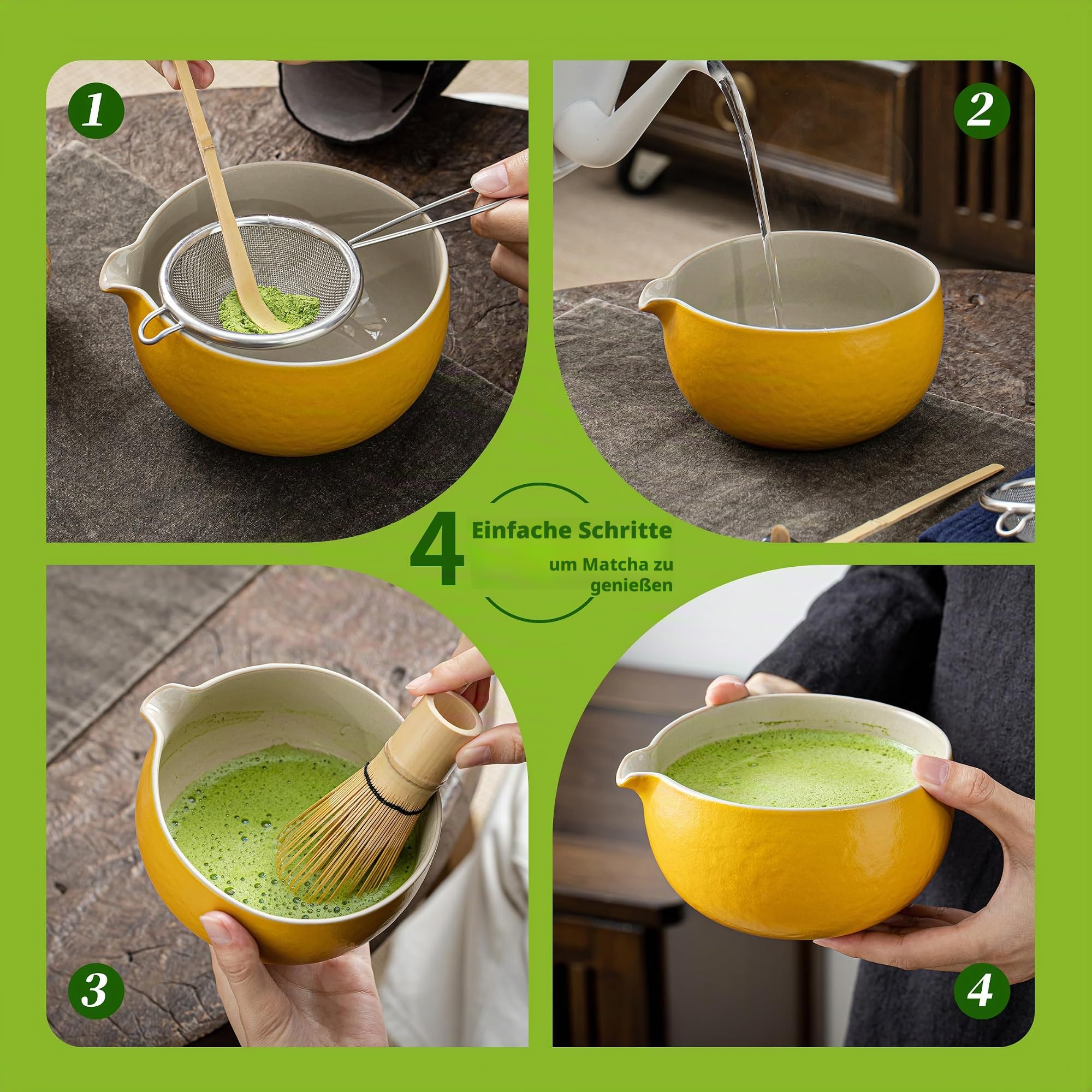 1

2

4 Einfache Schritte

um Matcha zu genießen

3

4