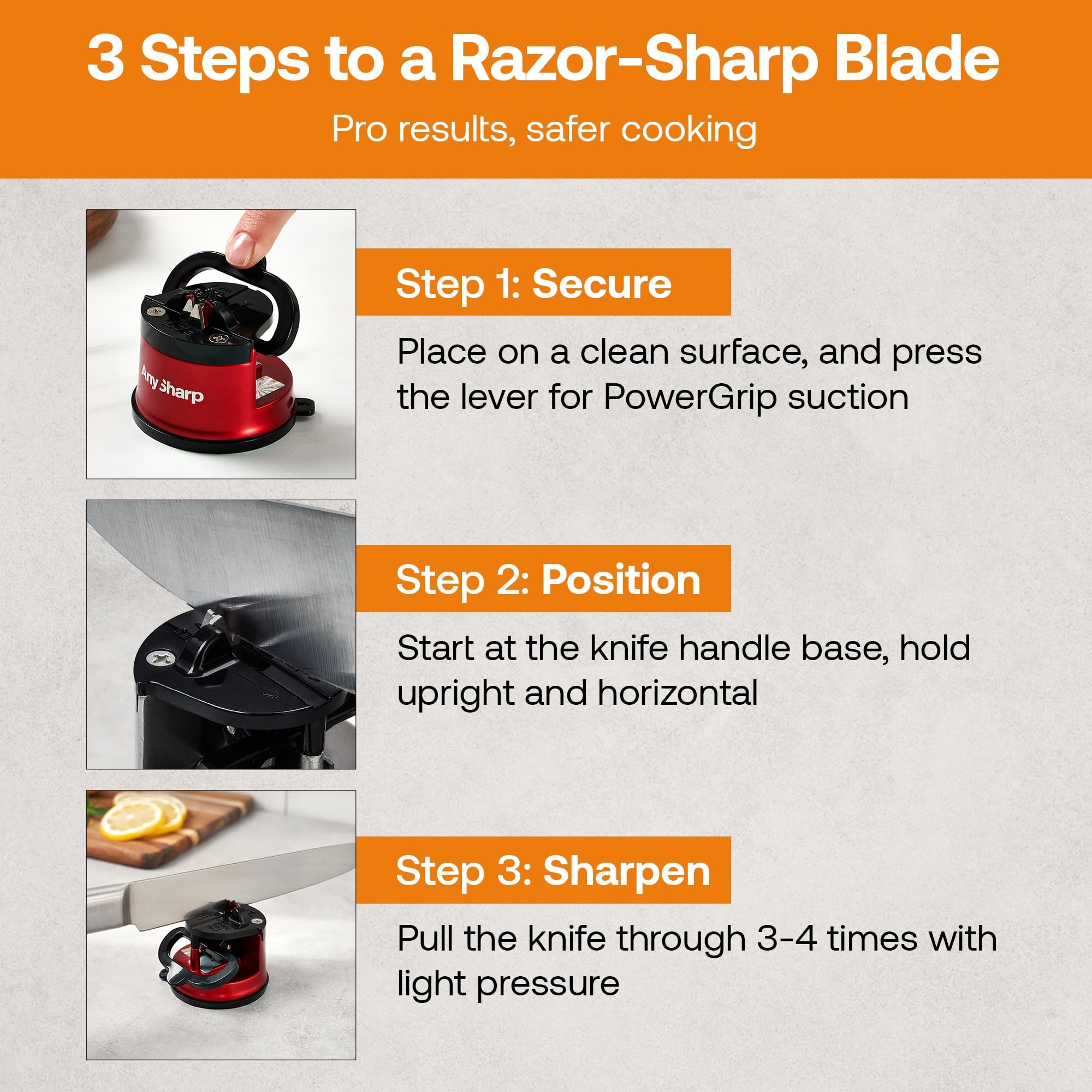 3 Steps to a Razor-Sharp Blade

Pro results, safer cooking

AnySharp

Step 1: Secure

Place on a clean surface, and press the lever for PowerGrip suction

Step 2: Position

Start at the knife handle base, hold upright and horizontal

Step 3: Sharpen

Pull the knife through 3-4 times with light pressure