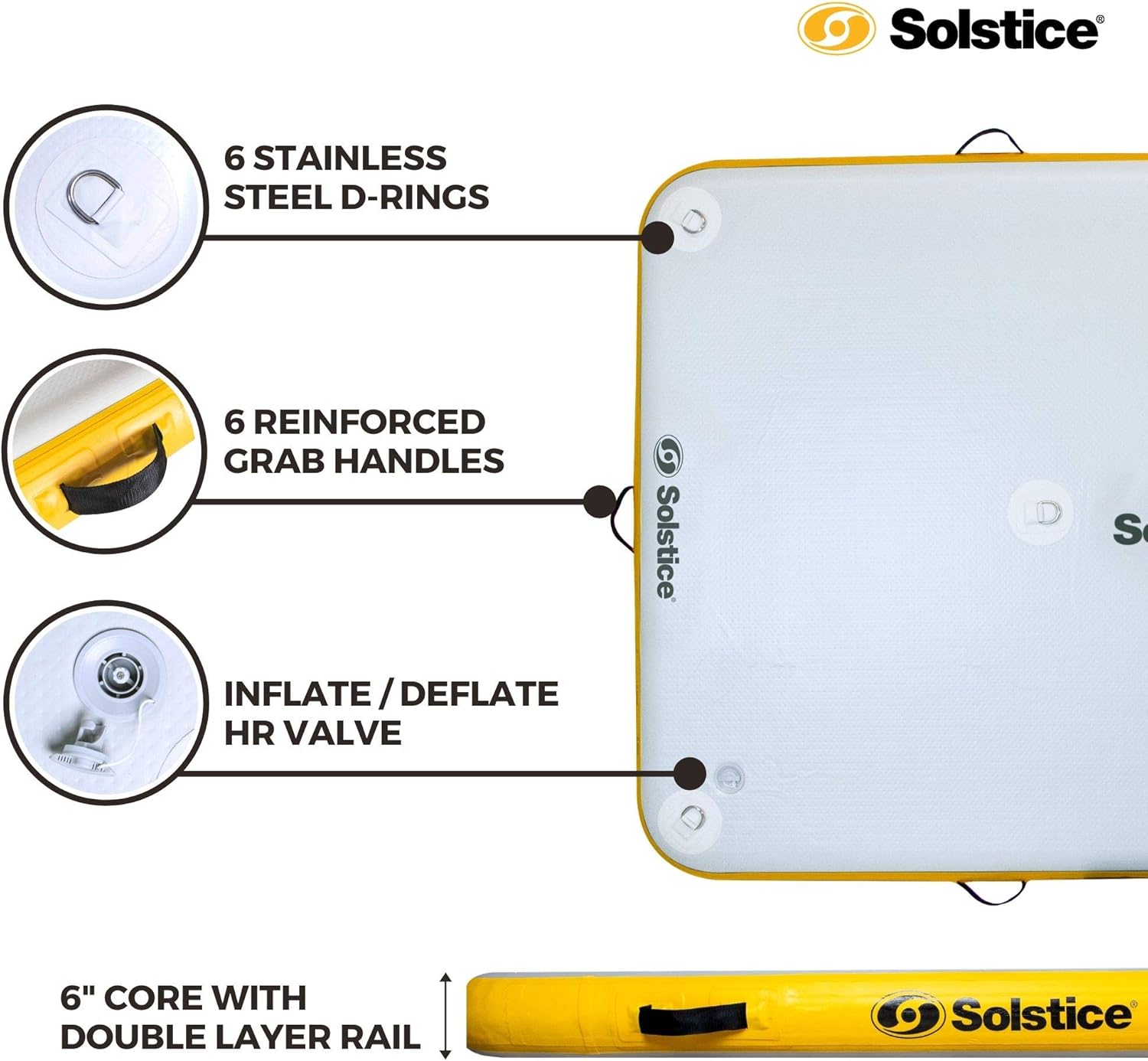 Solstice®

6 STAINLESS STEEL D-RINGS

6 REINFORCED GRAB HANDLES

INFLATE / DEFLATE HR VALVE

Solstice®

So

6" CORE WITH DOUBLE LAYER RAIL

Solstice®