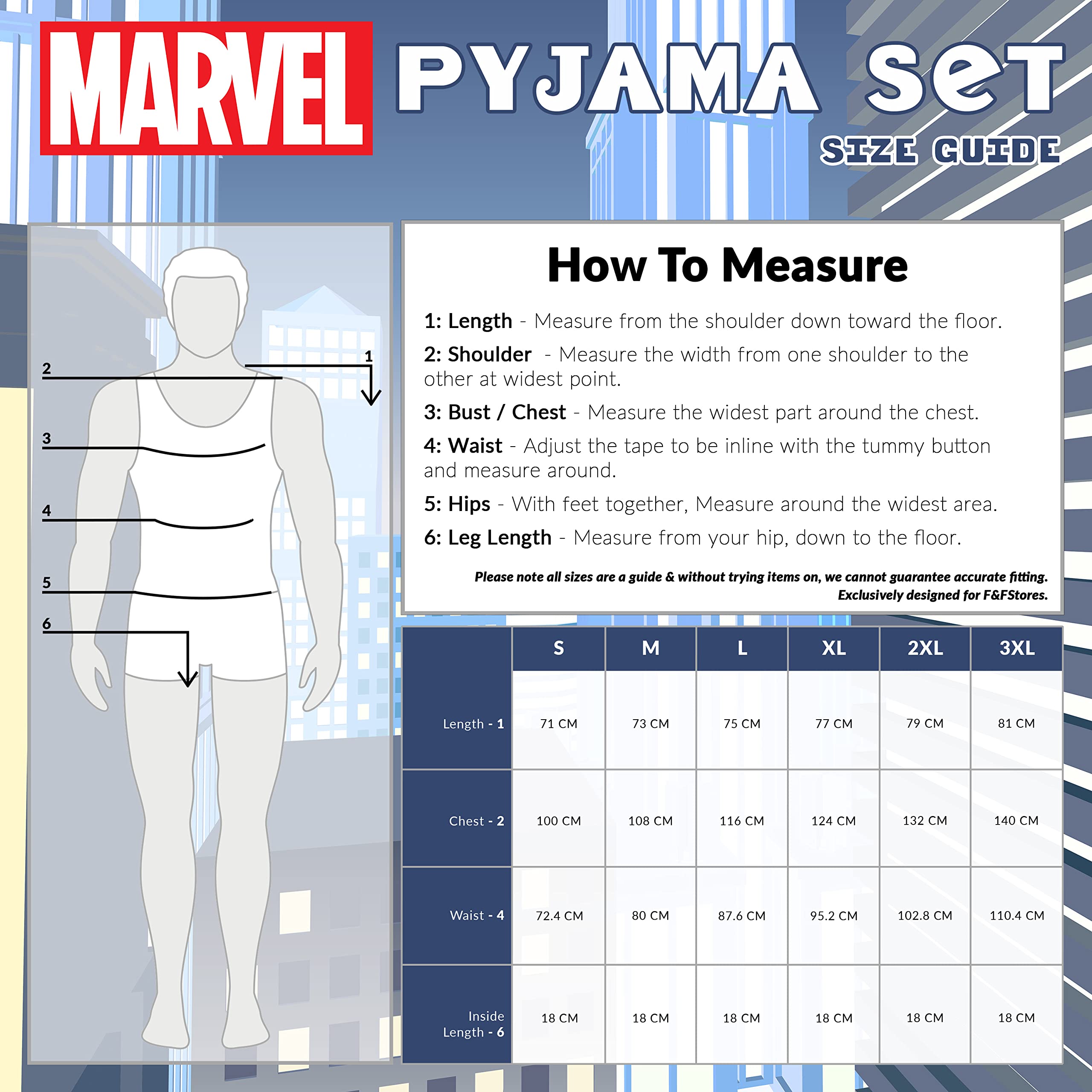 MARVEL

PYJAMA SeT

SIZE GUIDE

2

1

3

4

5

6

How To Measure

1: Length - Measure from the shoulder down toward the floor.

2: Shoulder - Measure the width from one shoulder to the other at widest point.

3: Bust / Chest - Measure the widest part around the chest.

4: Waist - Adjust the tape to be inline with the tummy button and measure around.

5: Hips - With feet together, Measure around the widest area.

6: Leg Length - Measure from your hip, down to the floor.

Please note all sizes are a guide & without trying items on, we cannot guarantee accurate fitting.
Exclusively designed for F&FStores.

| | S | M | L | XL | 2XL | 3XL |
|---|---|---|---|---|---|---|
| Length - 1 | 71 CM | 73 CM | 75 CM | 77 CM | 79 CM | 81 CM |
| Chest - 2 | 100 CM | 108 CM | 116 CM | 124 CM | 132 CM | 140 CM |
| Waist - 4 | 72.4 CM | 80 CM | 87.6 CM | 95.2 CM | 102.8 CM | 110.4 CM |
| Inside Length - 6 | 18 CM | 18 CM | 18 CM | 18 CM | 18 CM | 18 CM |