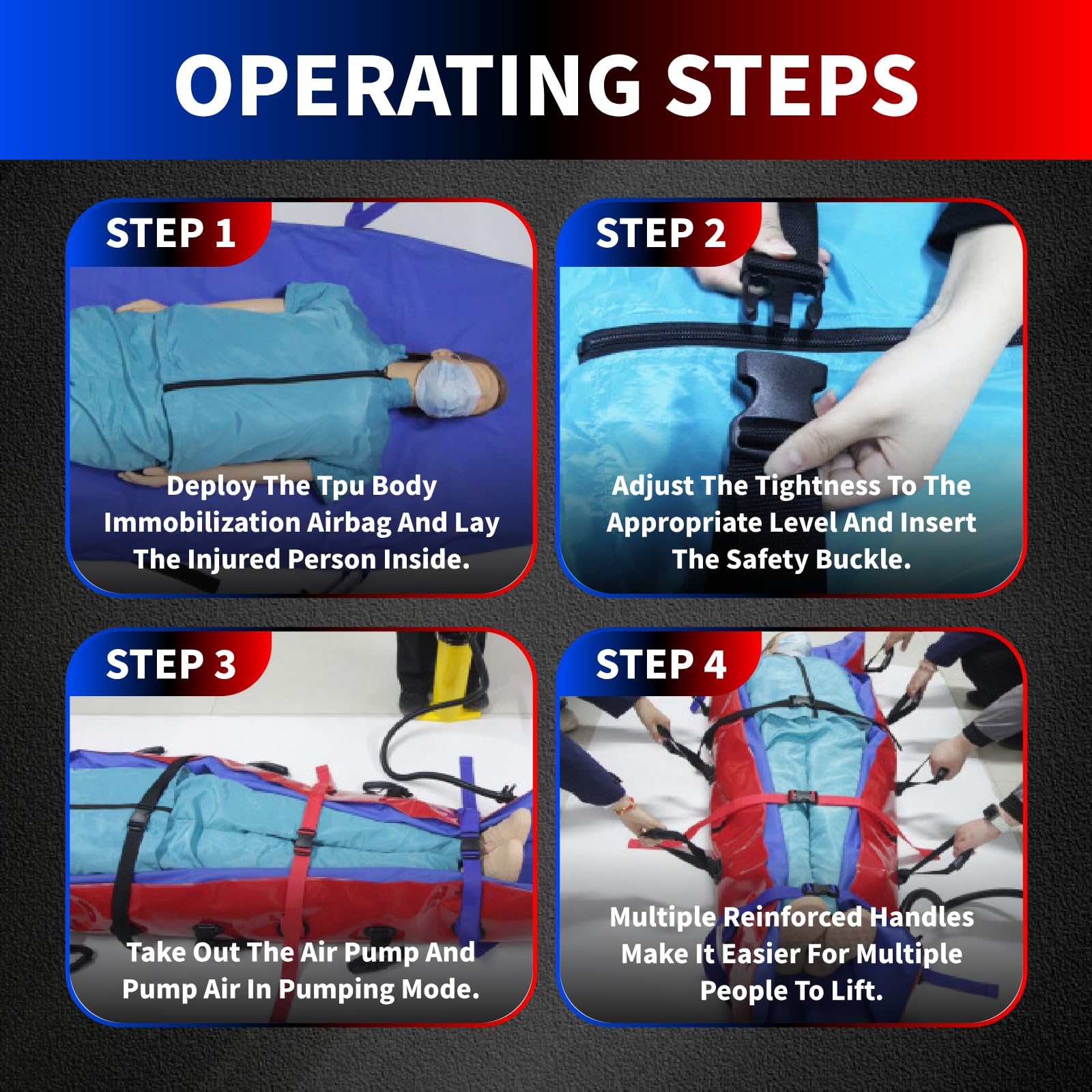 OPERATING STEPS

STEP 1

Deploy The Tpu Body Immobilization Airbag And Lay The Injured Person Inside.

STEP 2

Adjust The Tightness To The Appropriate Level And Insert The Safety Buckle.

STEP 3

Take Out The Air Pump And Pump Air In Pumping Mode.

STEP 4

Multiple Reinforced Handles Make It Easier For Multiple People To Lift.