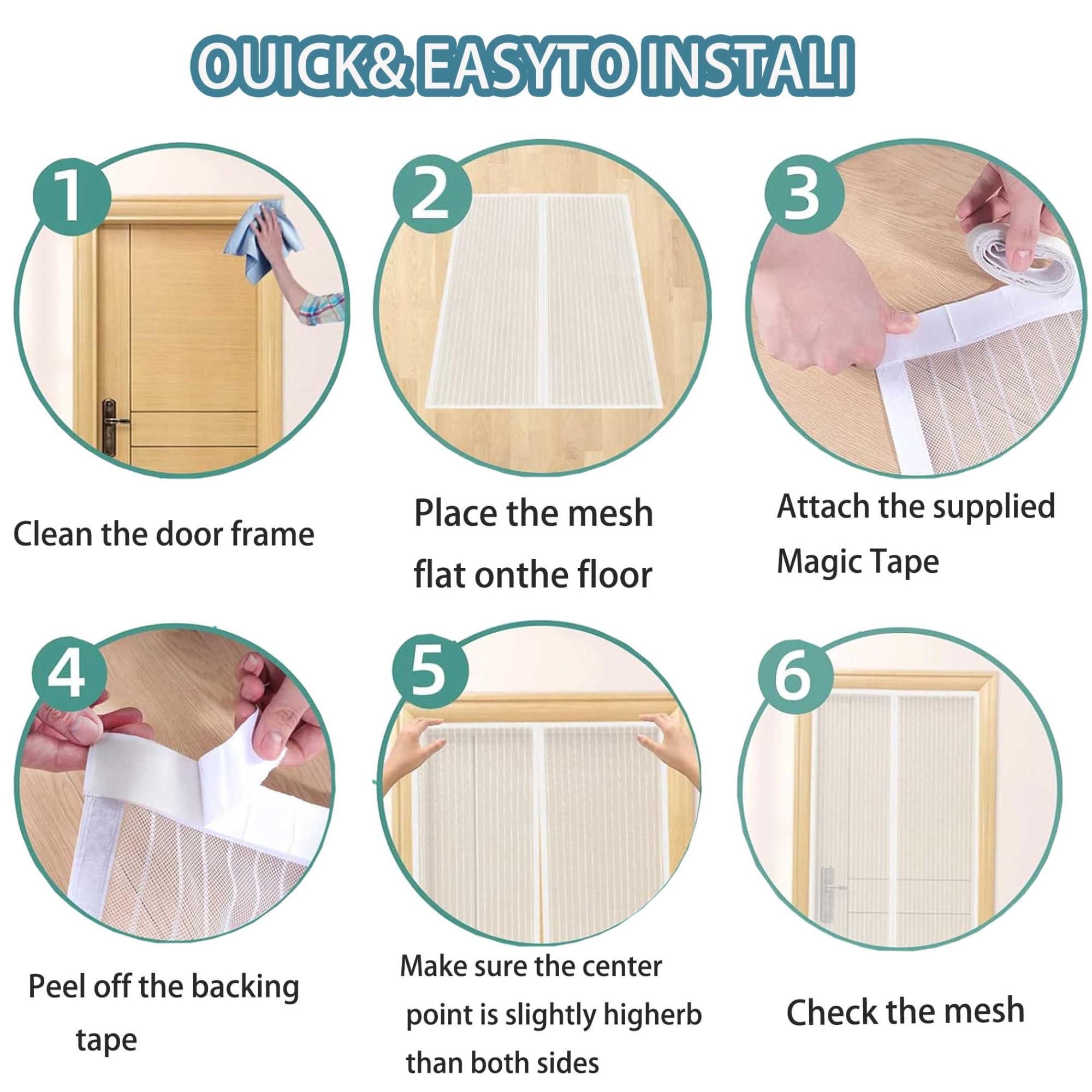 OUICK& EASYTO INSTALI

1

Clean the door frame

2

Place the mesh flat onthe floor

3

Attach the supplied Magic Tape

4

Peel off the backing tape

5

Make sure the center point is slightly higherb than both sides

6

Check the mesh